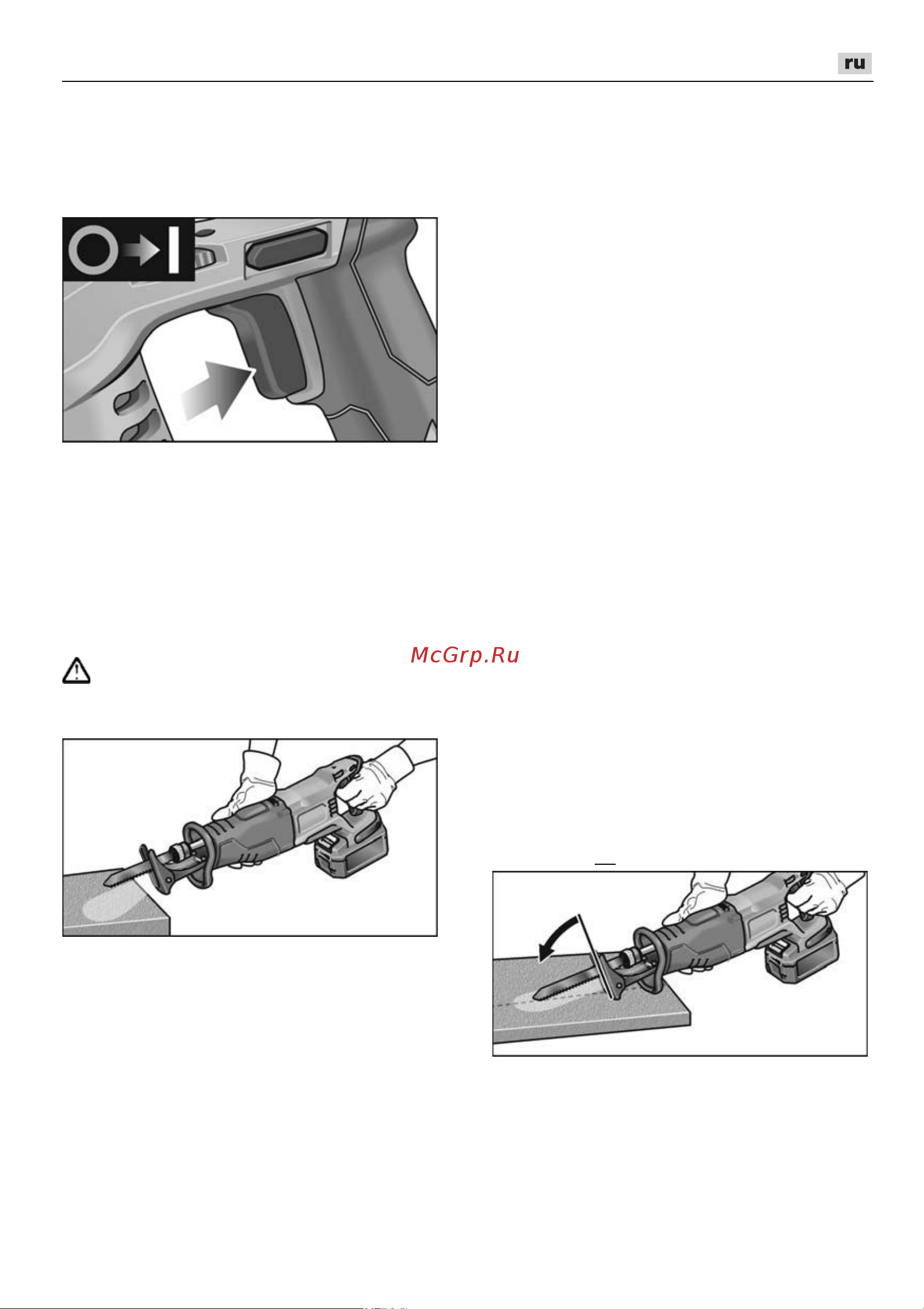 ru

McGrp.Ru