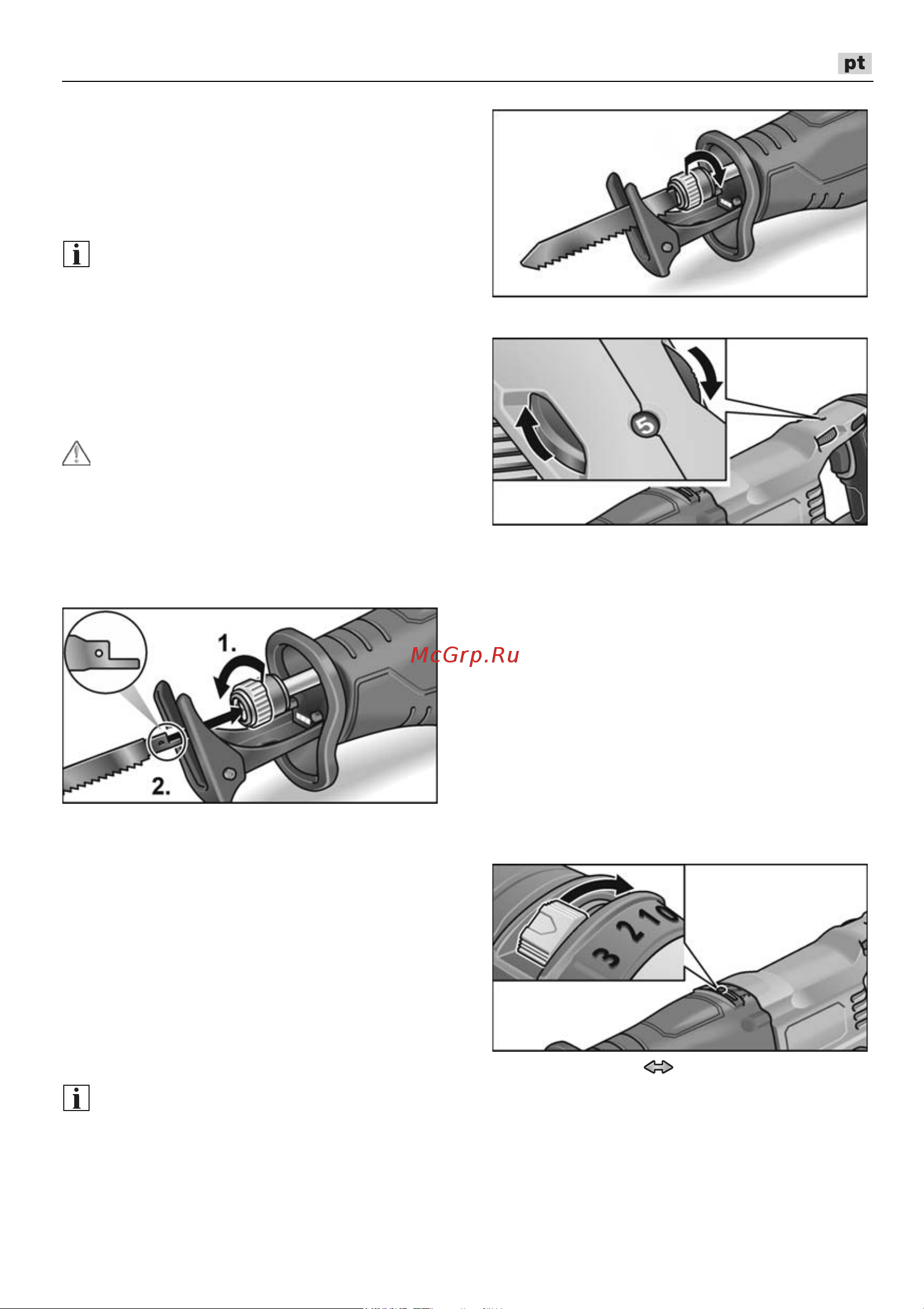 pt

5

1.

2.

McGrp.Ru

3 2 1 0