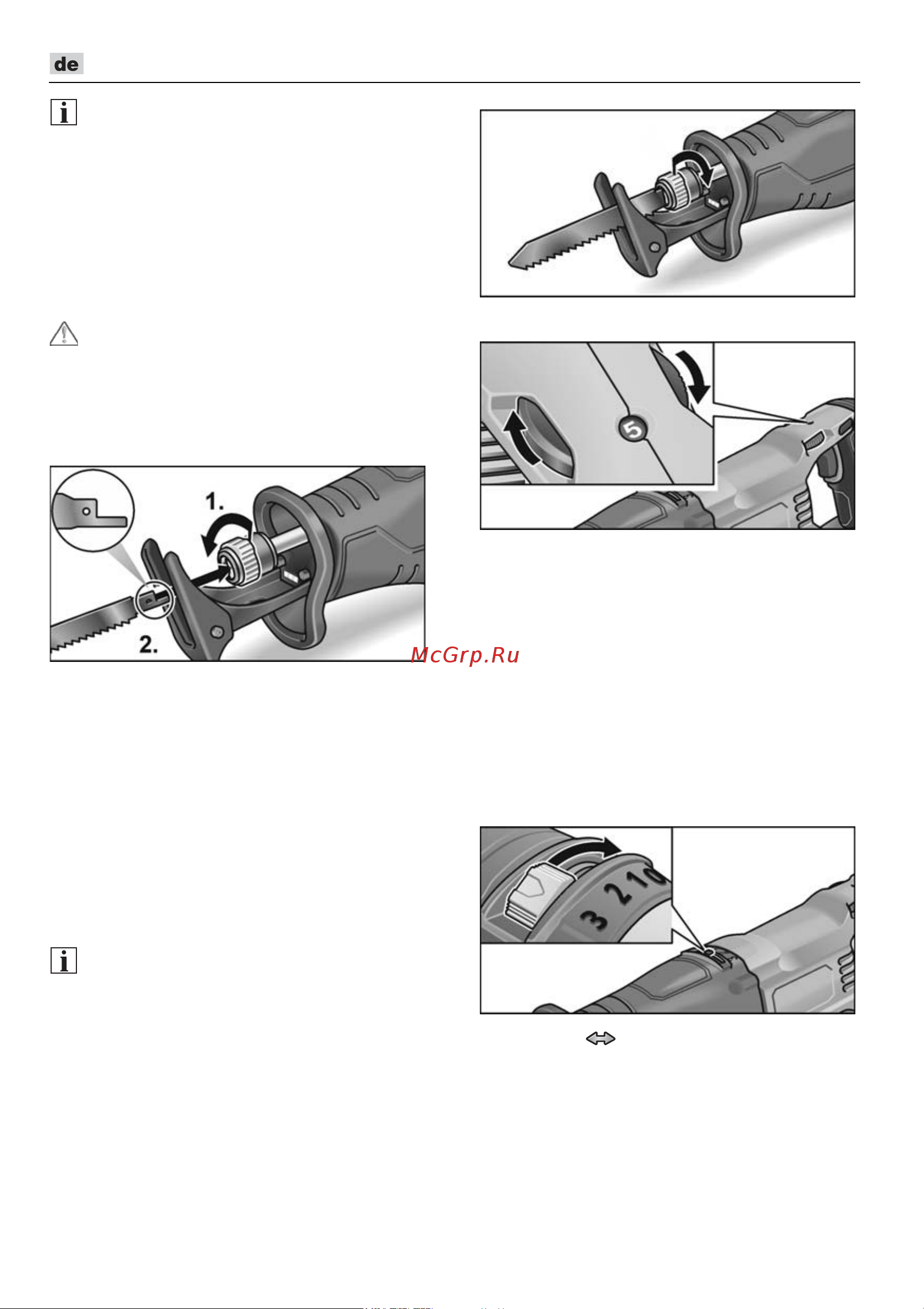 de

1.

2.

McGrp.Ru

5

3 2 1 0