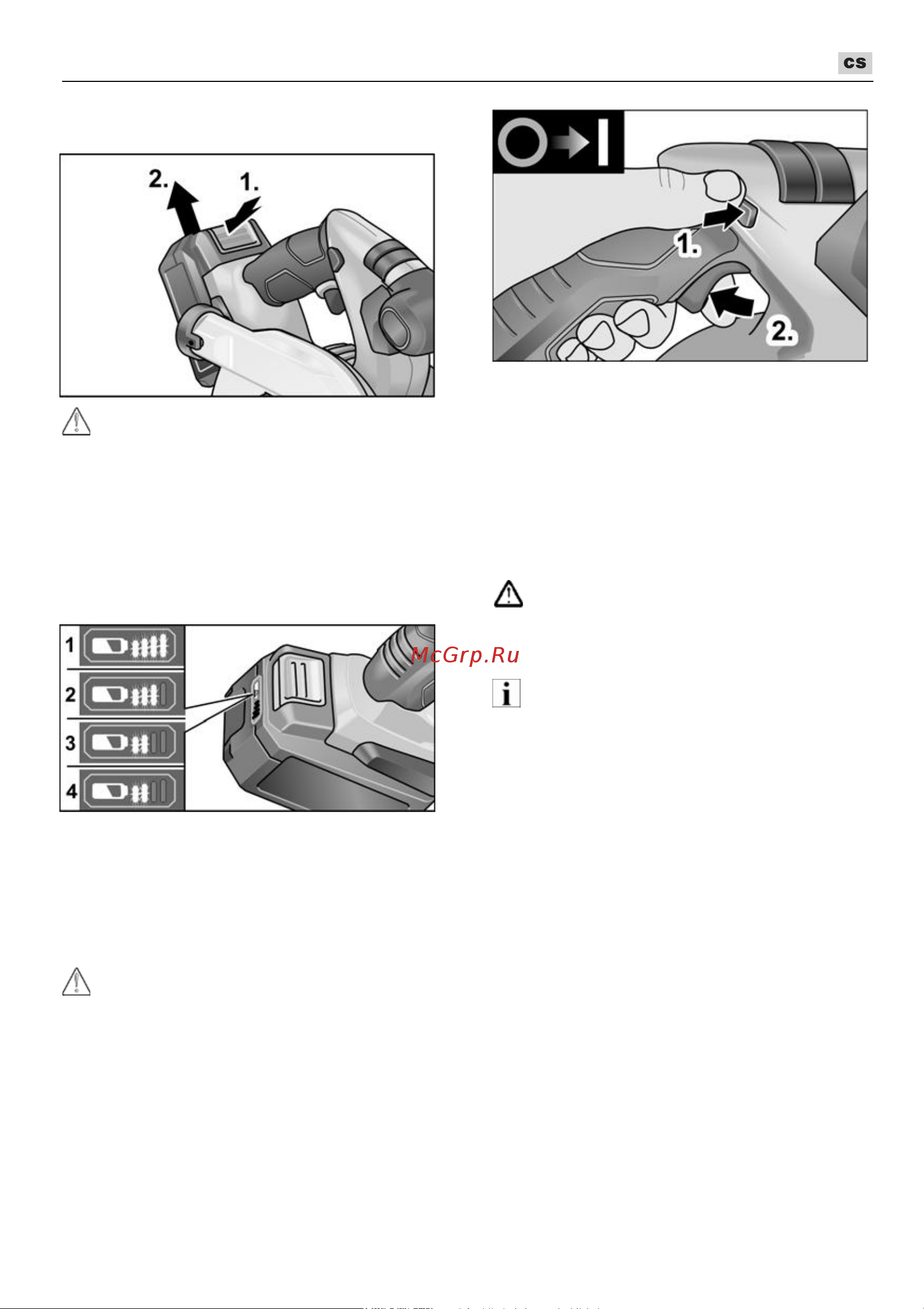 cs

2.
1.

1
2
3
4

1.
2.

McGrp.Ru