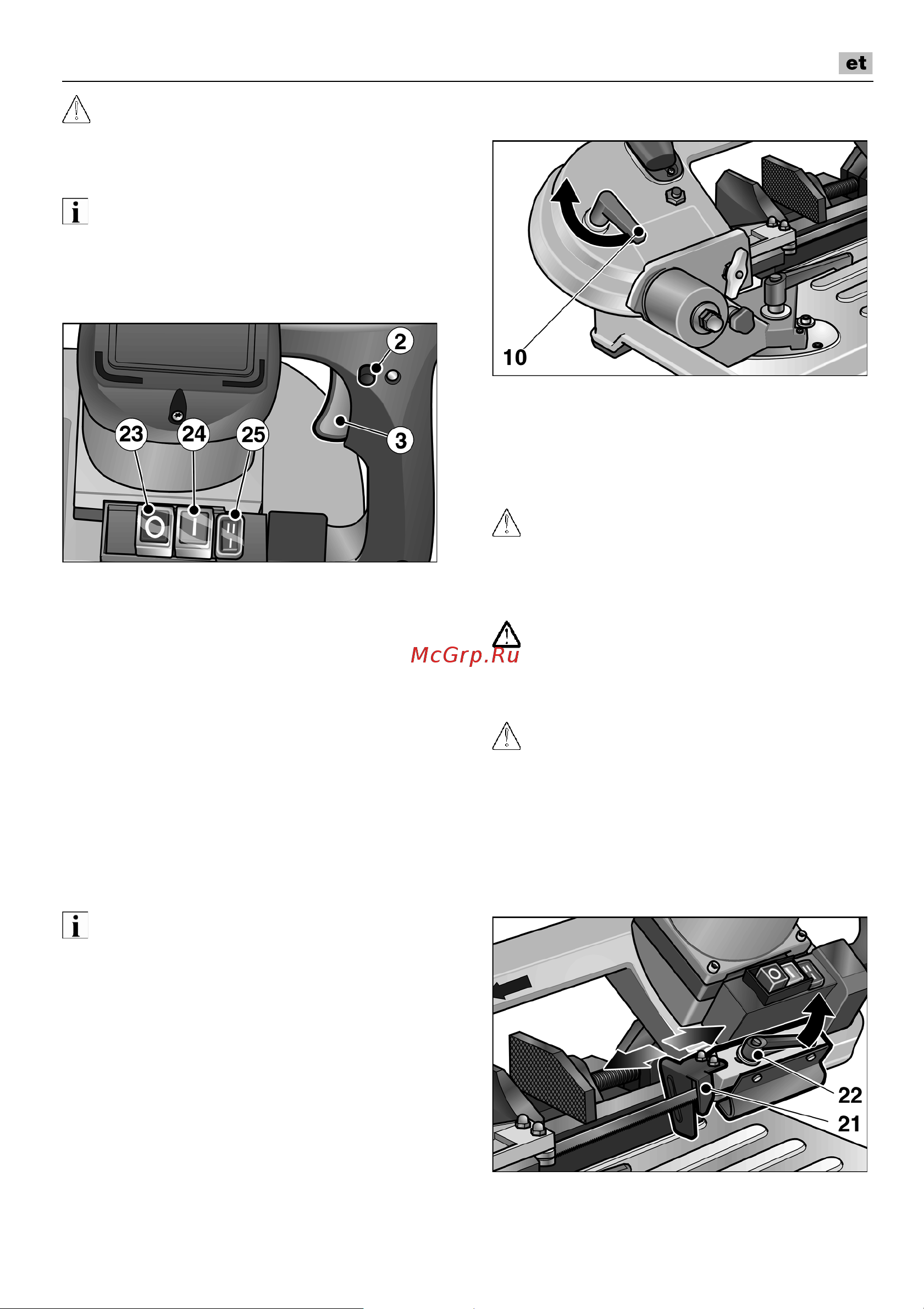 et

2

23

24

25

3

10

McGrp.Ru

22

21