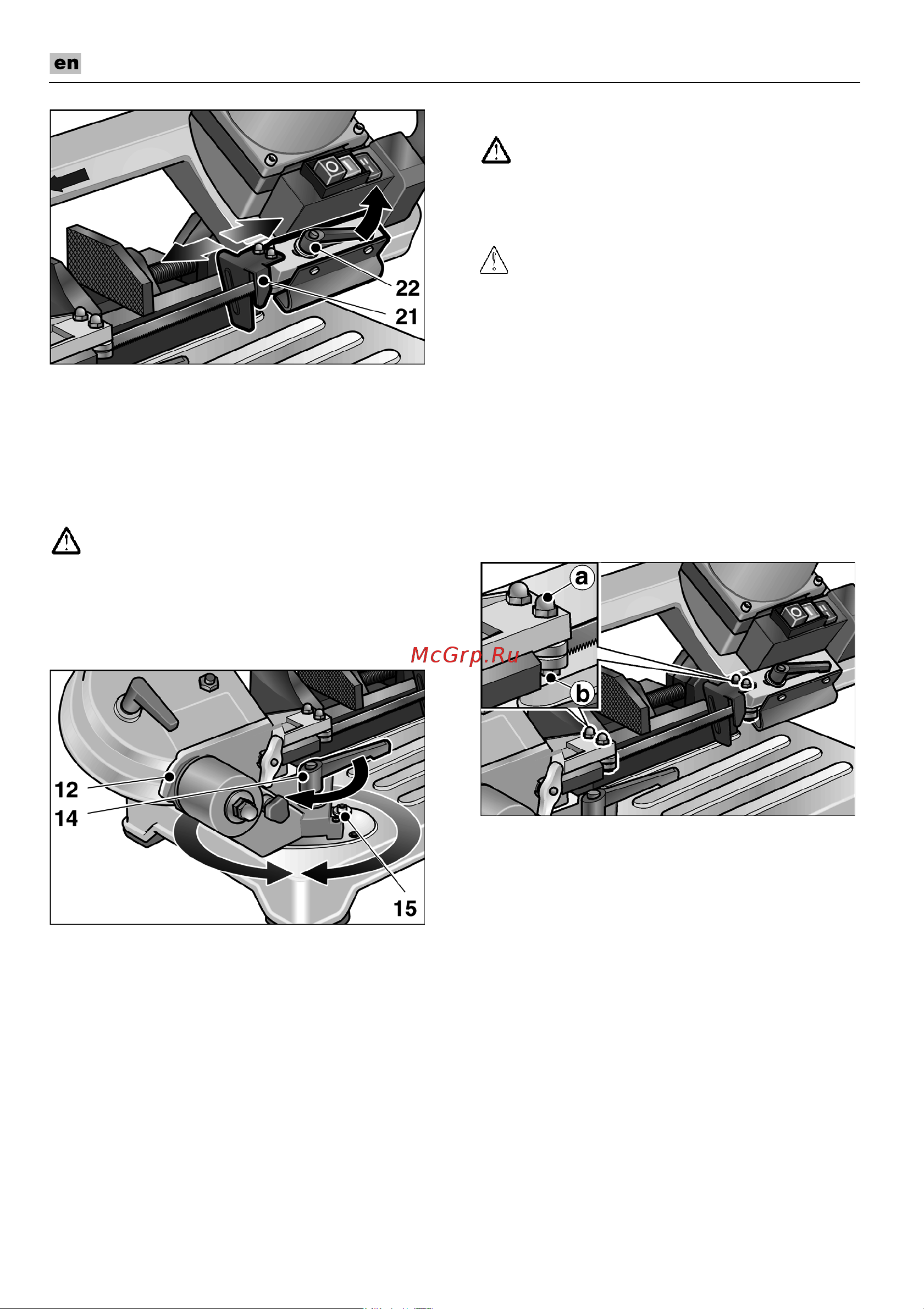 en

22
21

12
14
15

McGrp.Ru

a
b