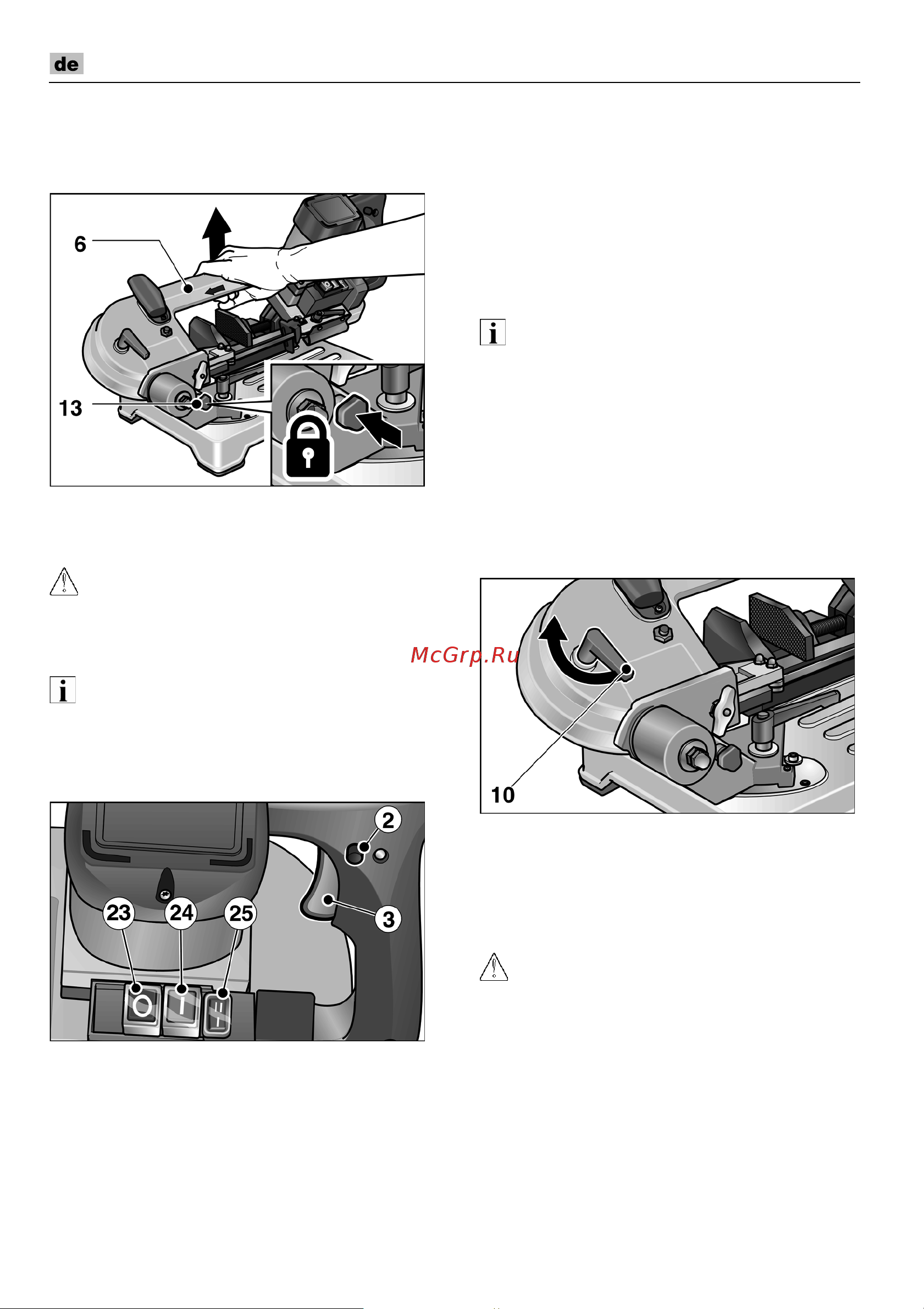 de

6

13

McGrp.Ru

10

2

3

23

24

25

O

I

II