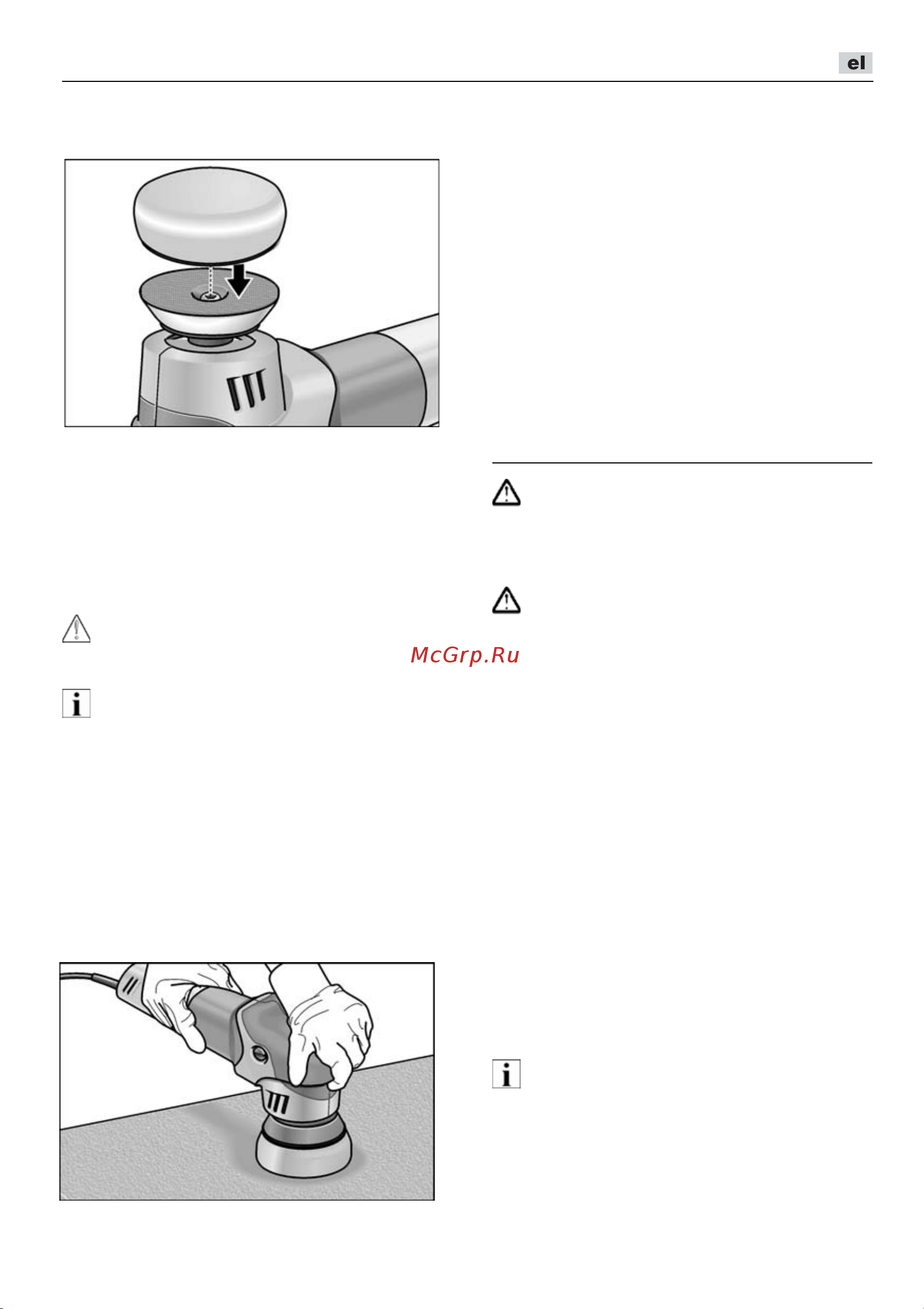 el

McGrp.Ru