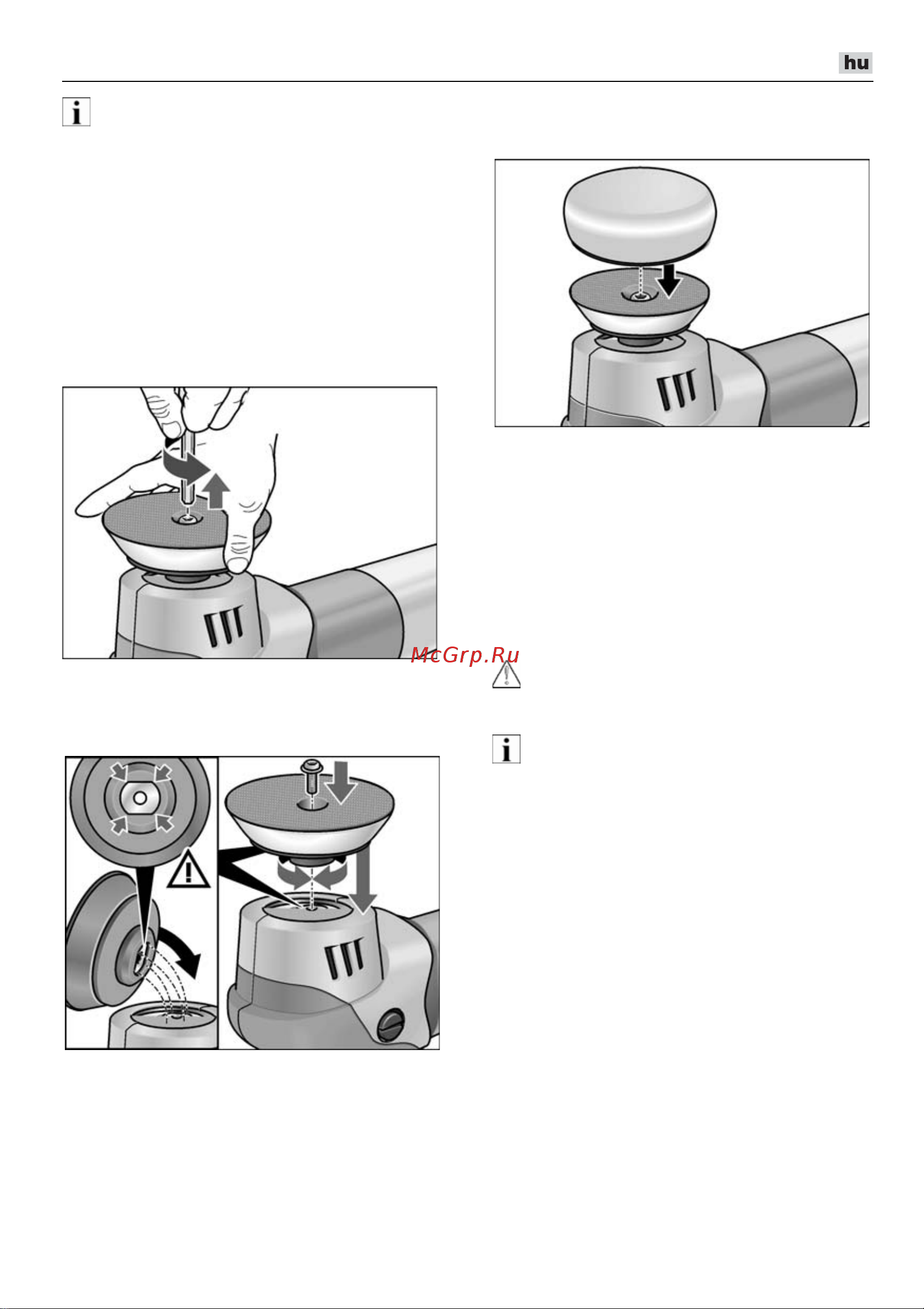 hu

McGrp.Ru