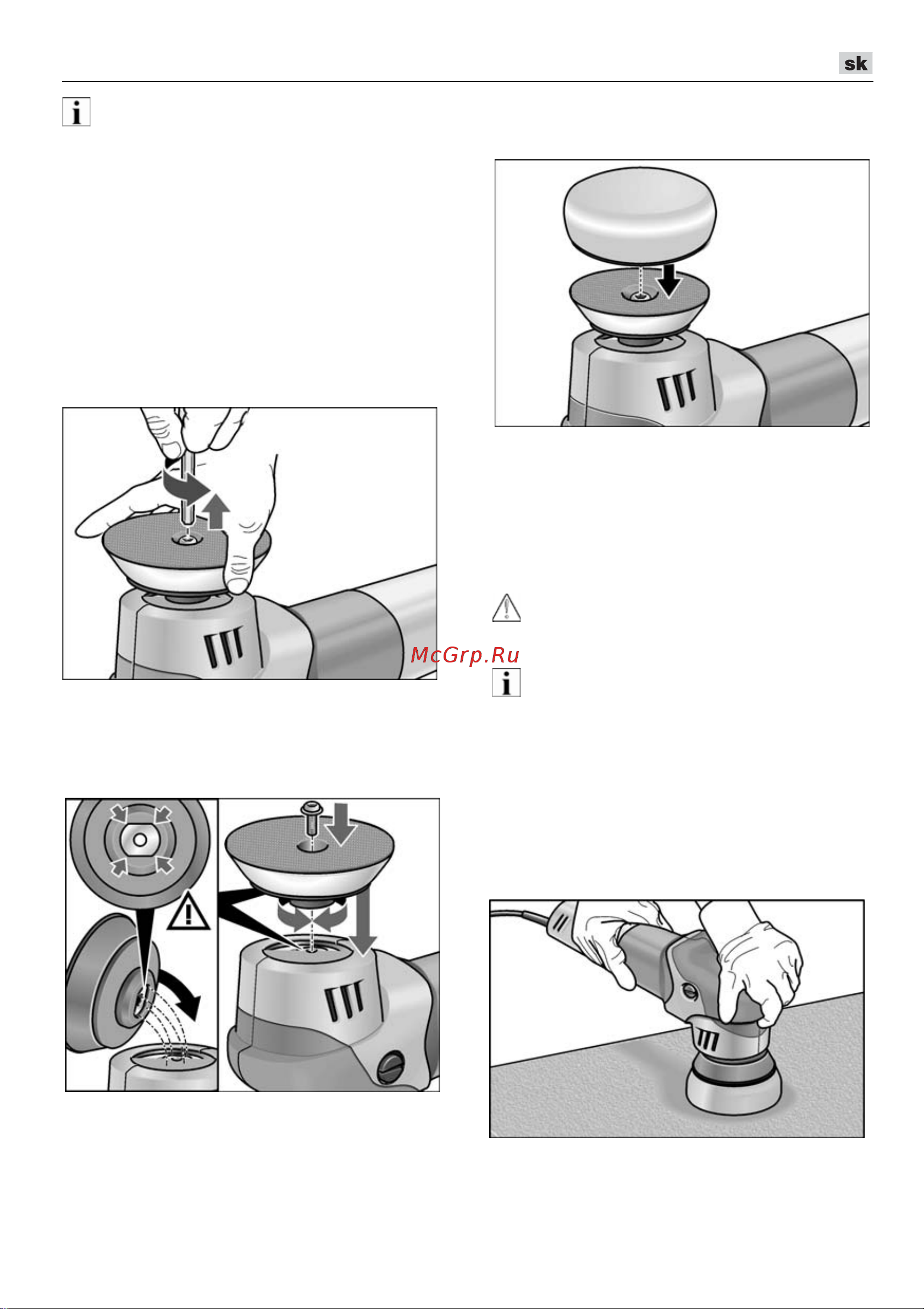 sk

McGrp.Ru