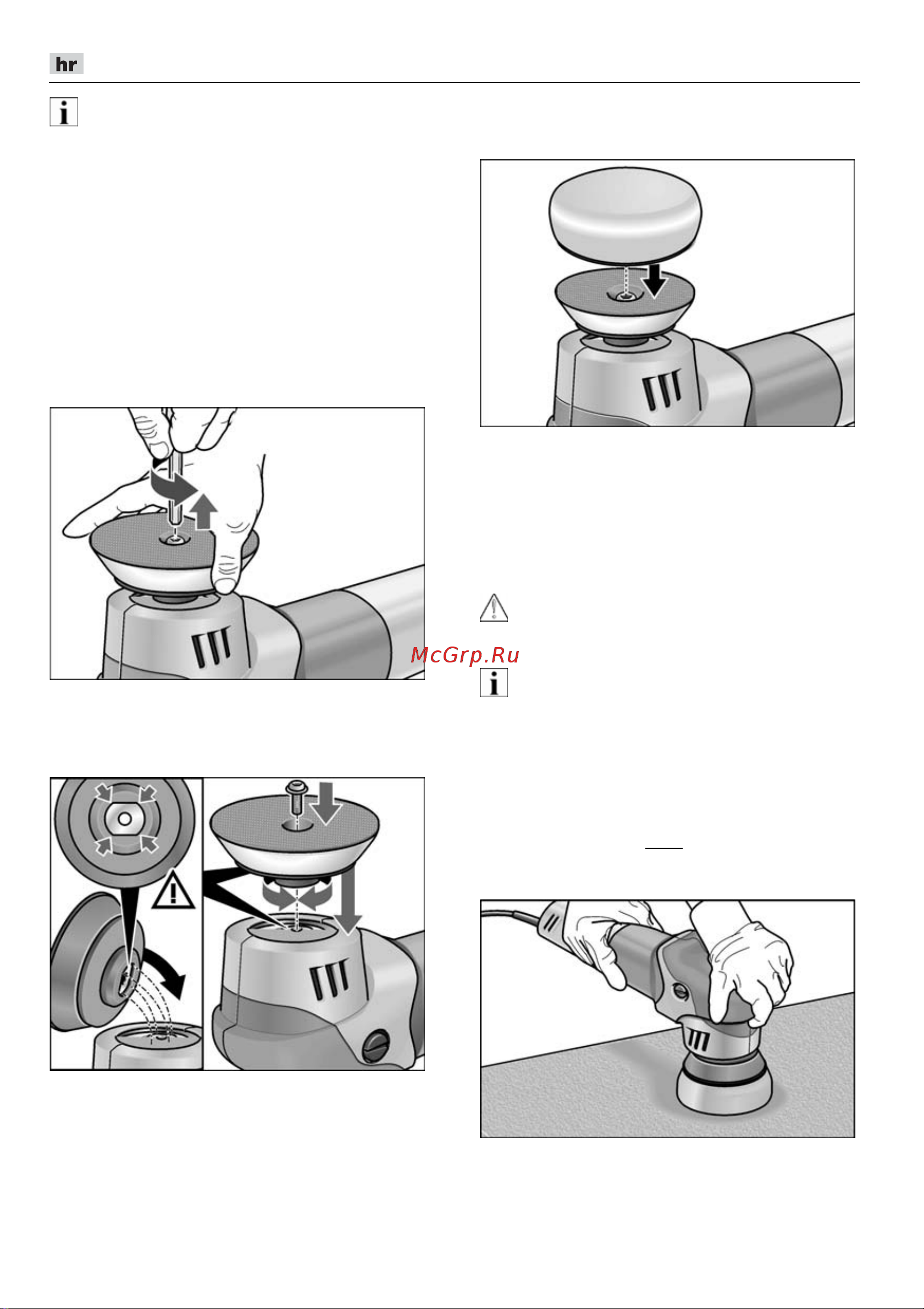 hr

McGrp.Ru