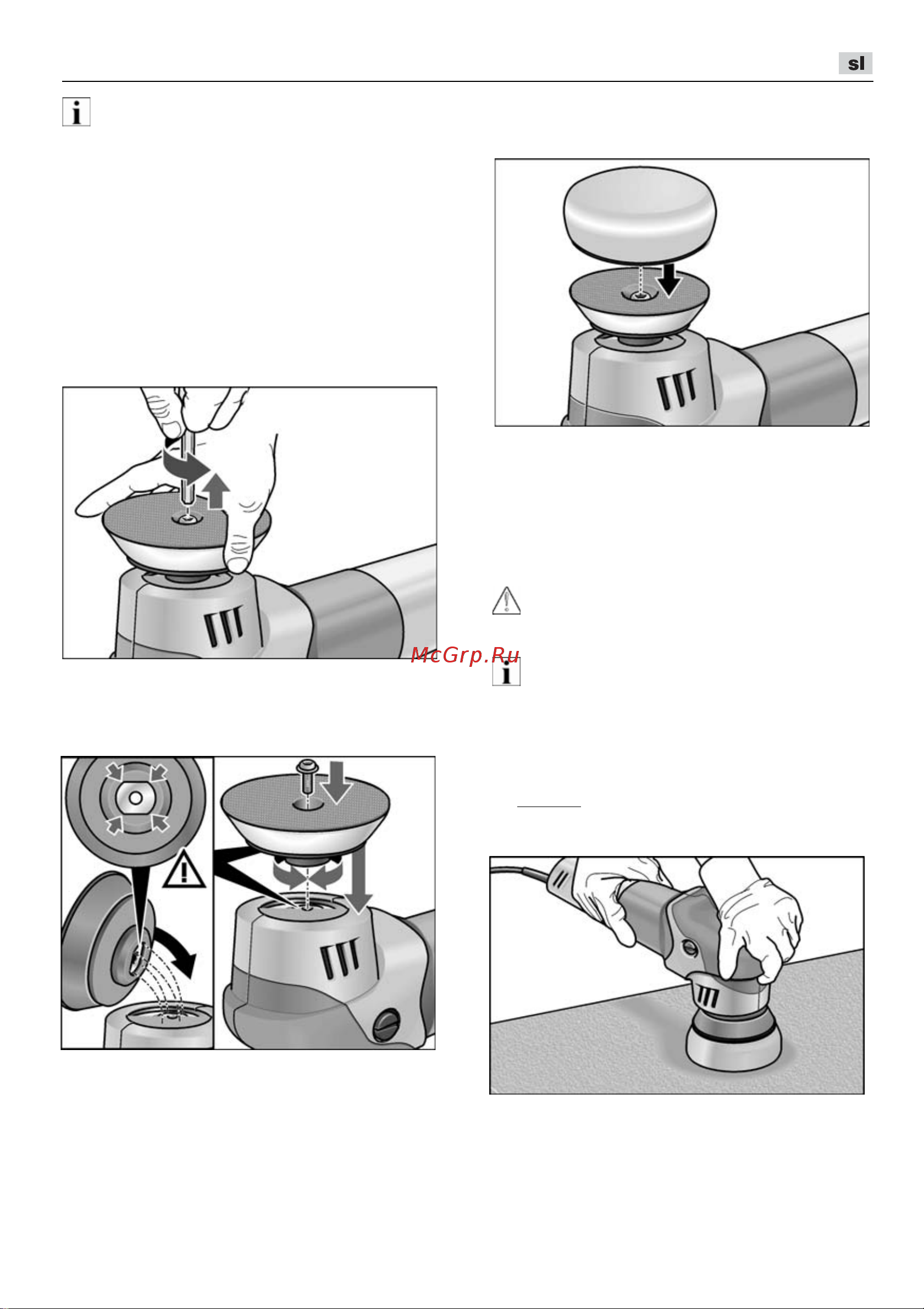 sl

McGrp.Ru