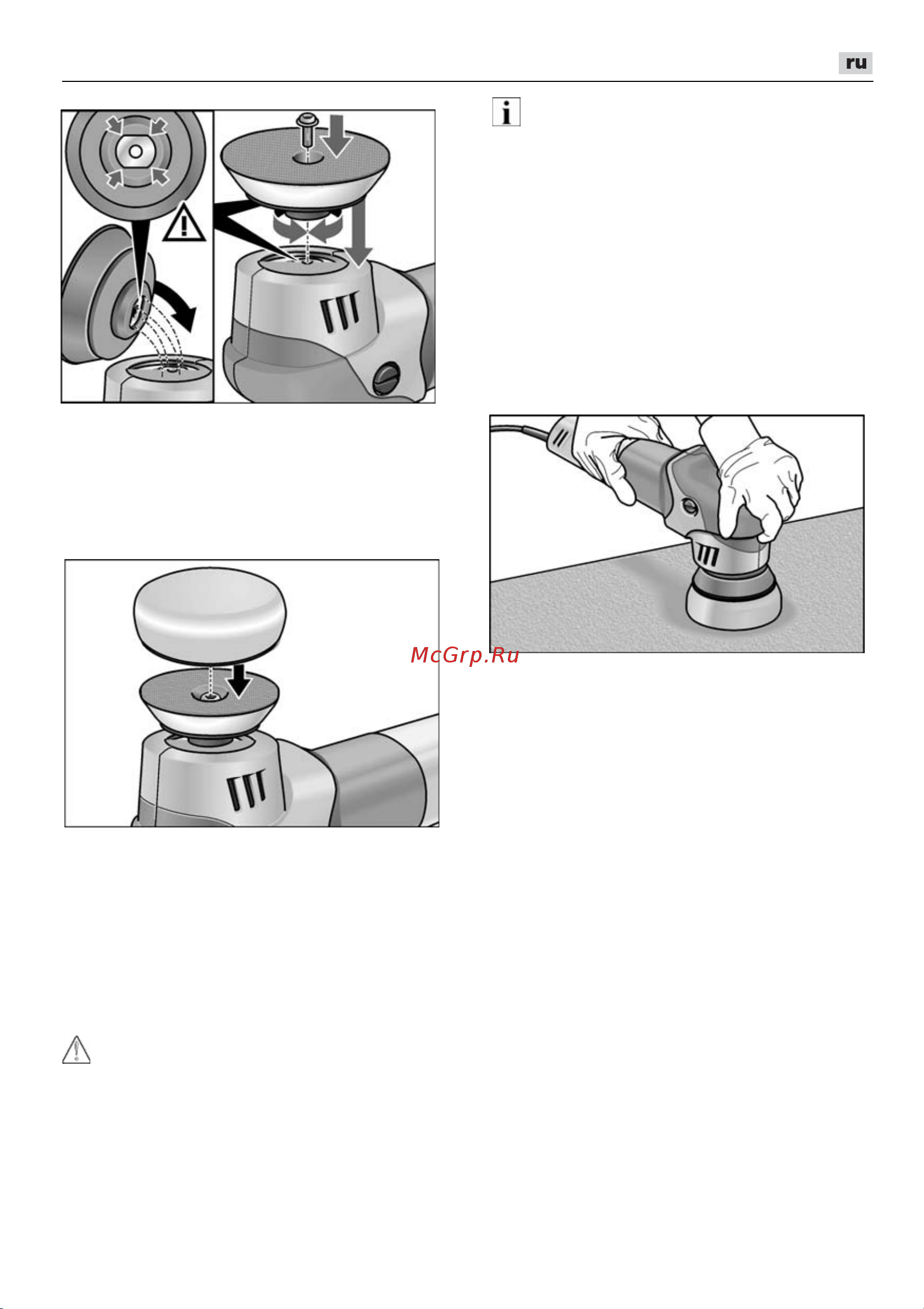 ru

McGrp.Ru