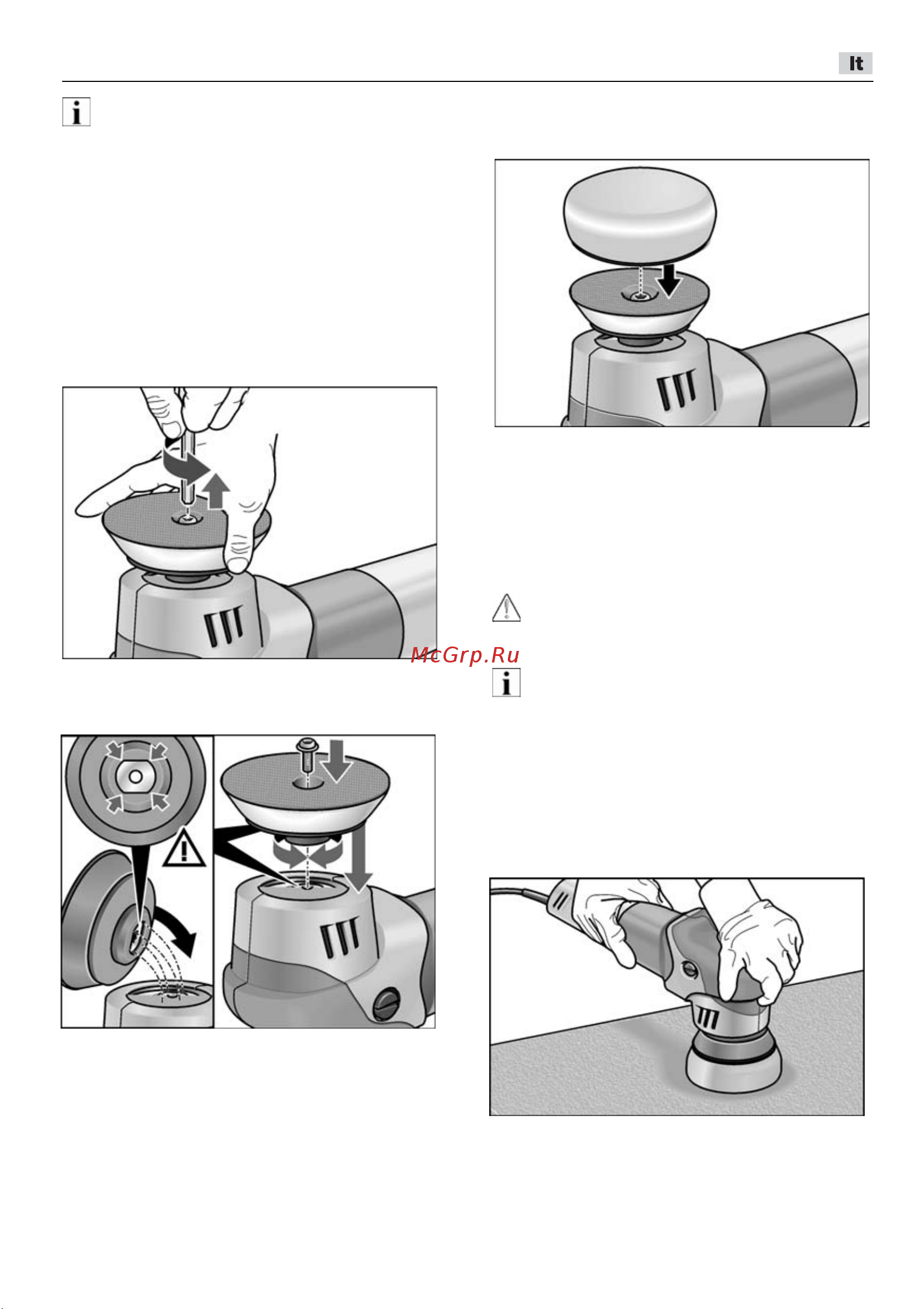 It

McGrp.Ru