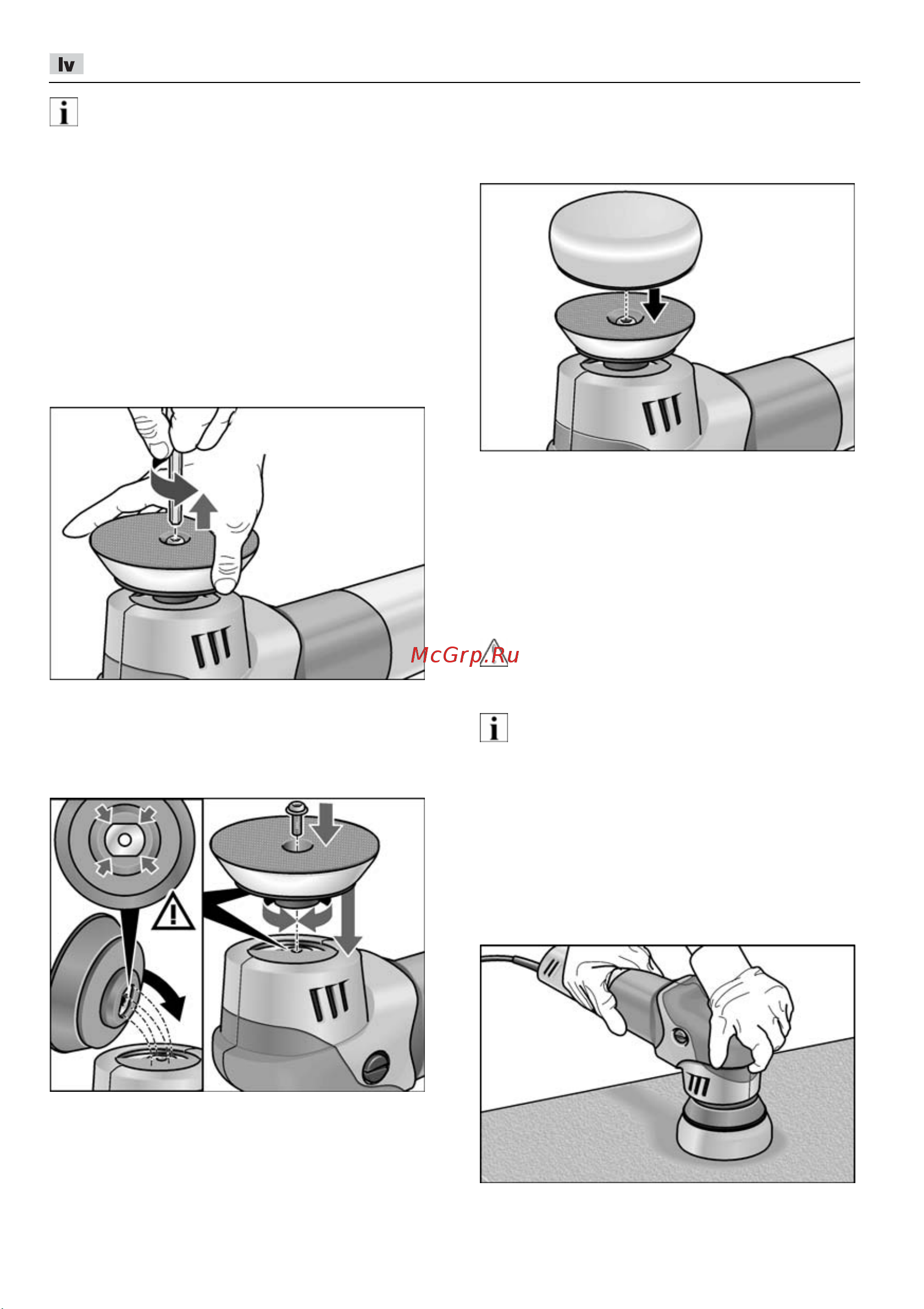 lv

i

McGrp.Ru

i