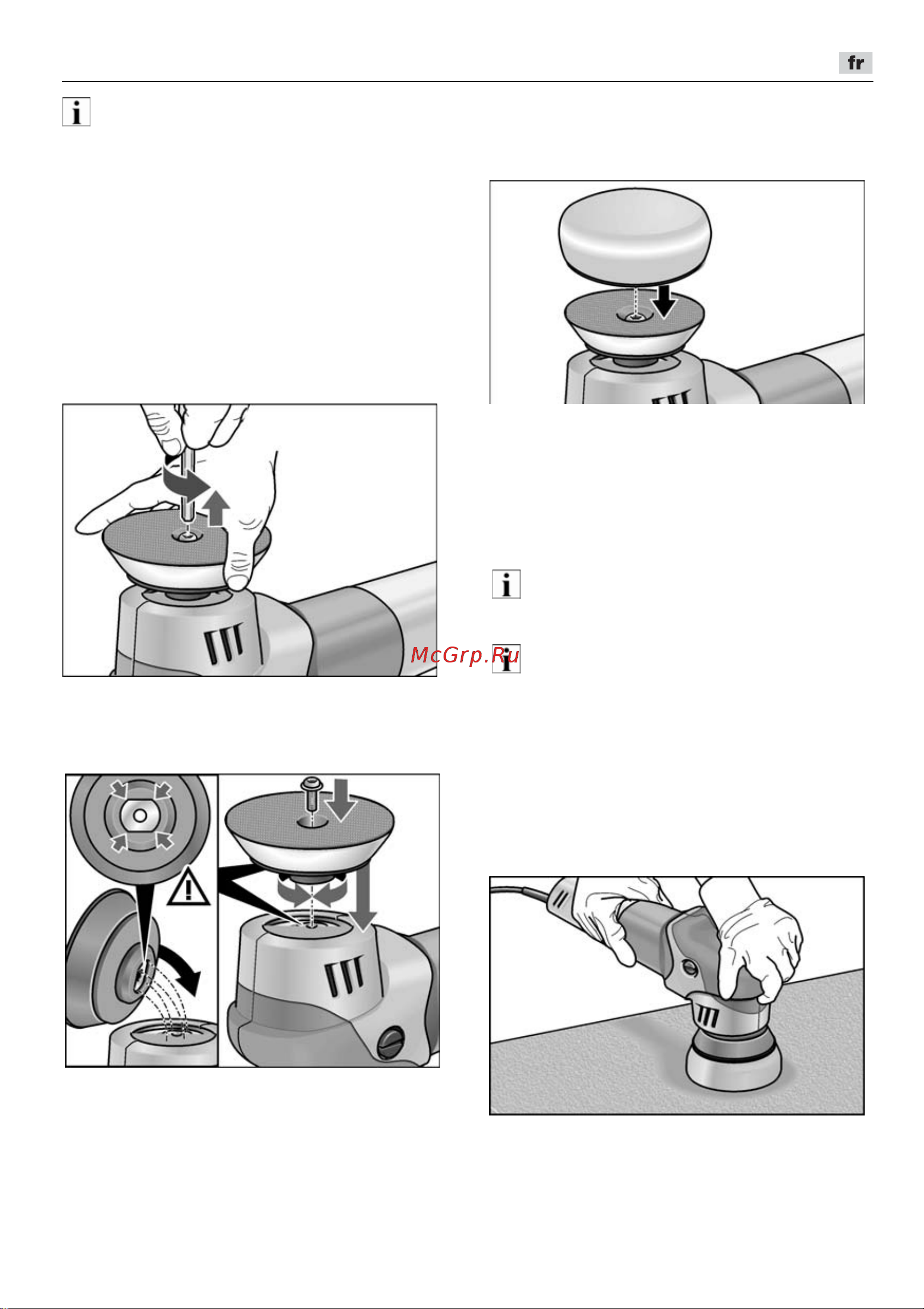 fr

McGrp.Ru