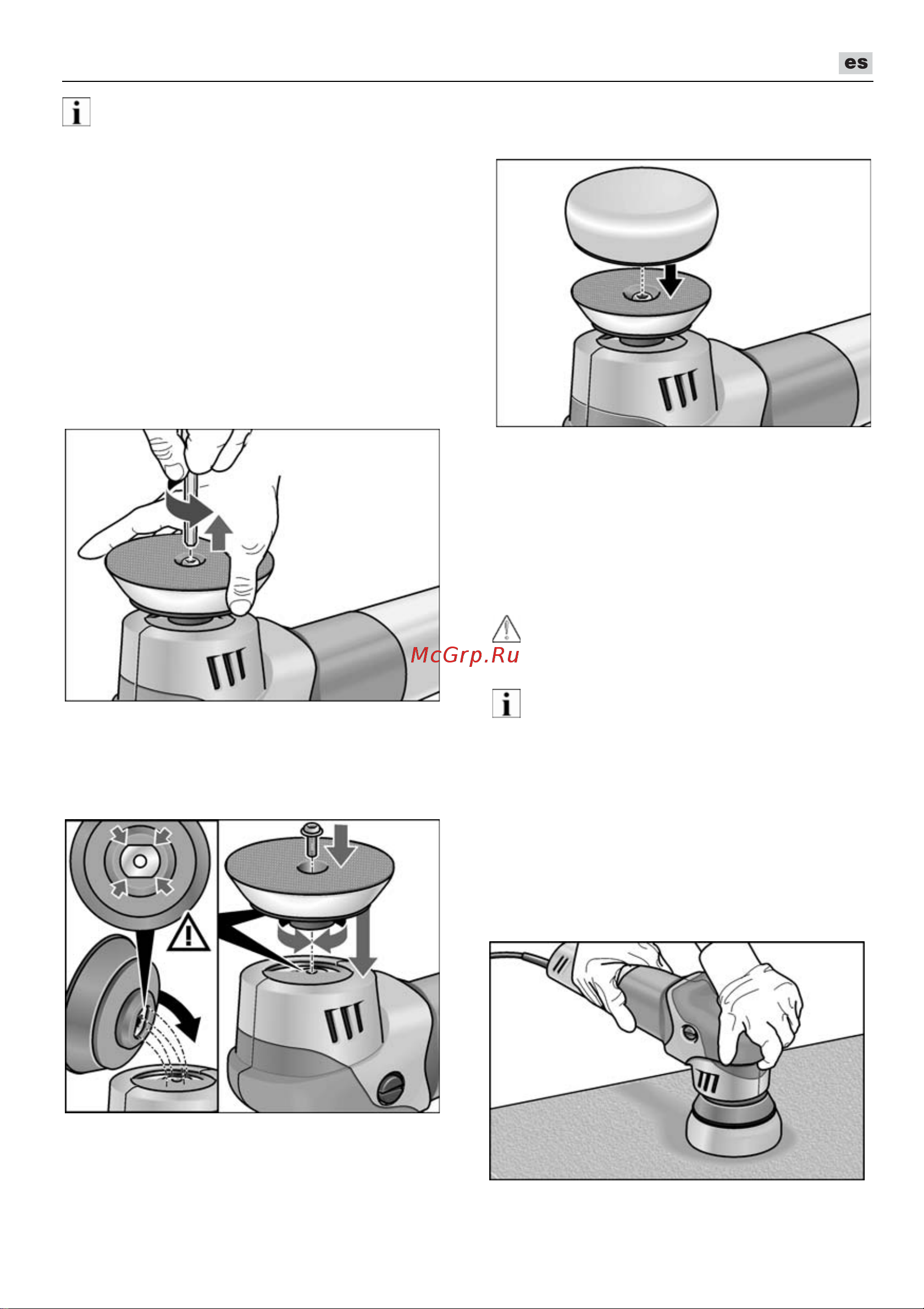 es

McGrp.Ru