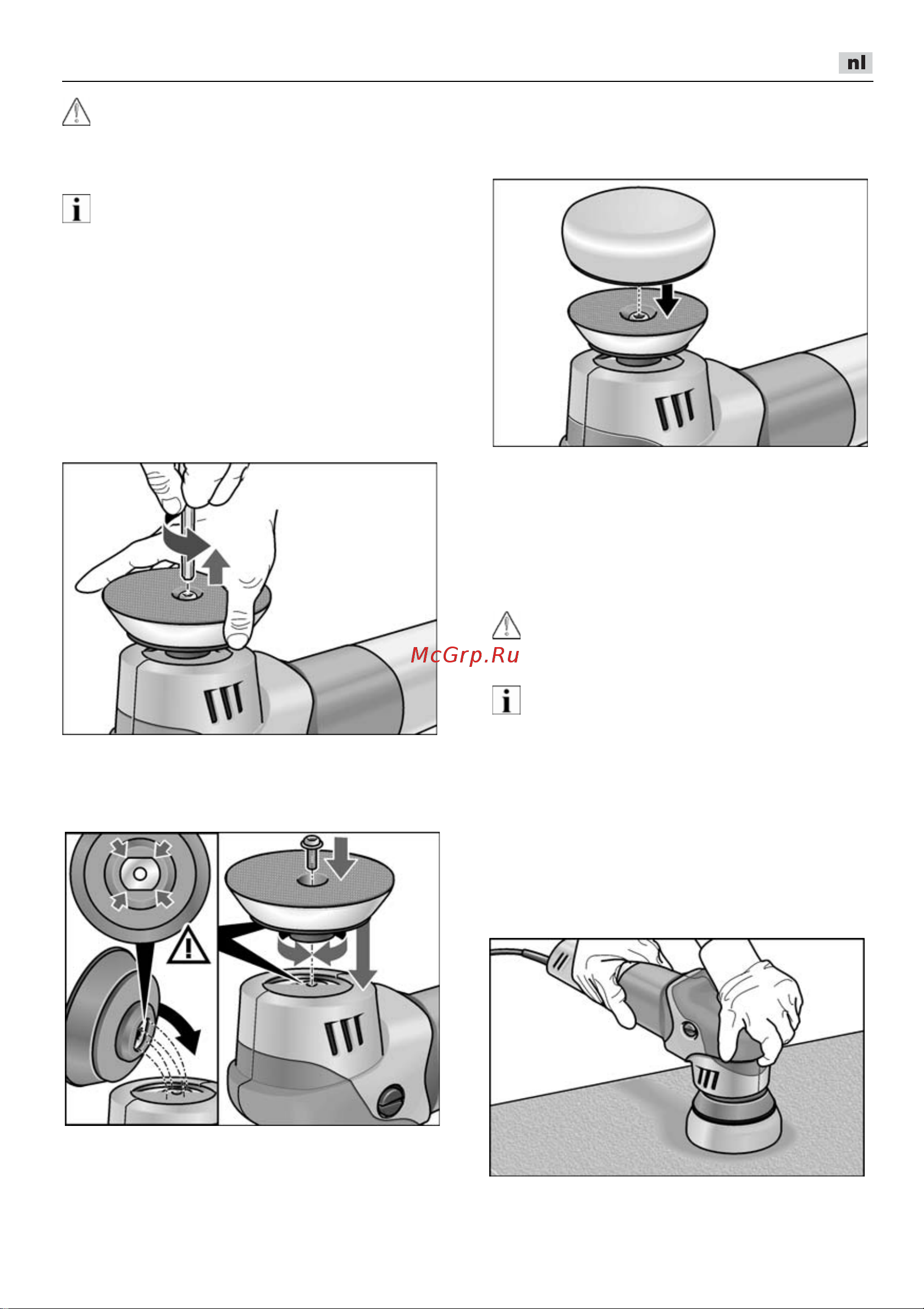 nl

McGrp.Ru