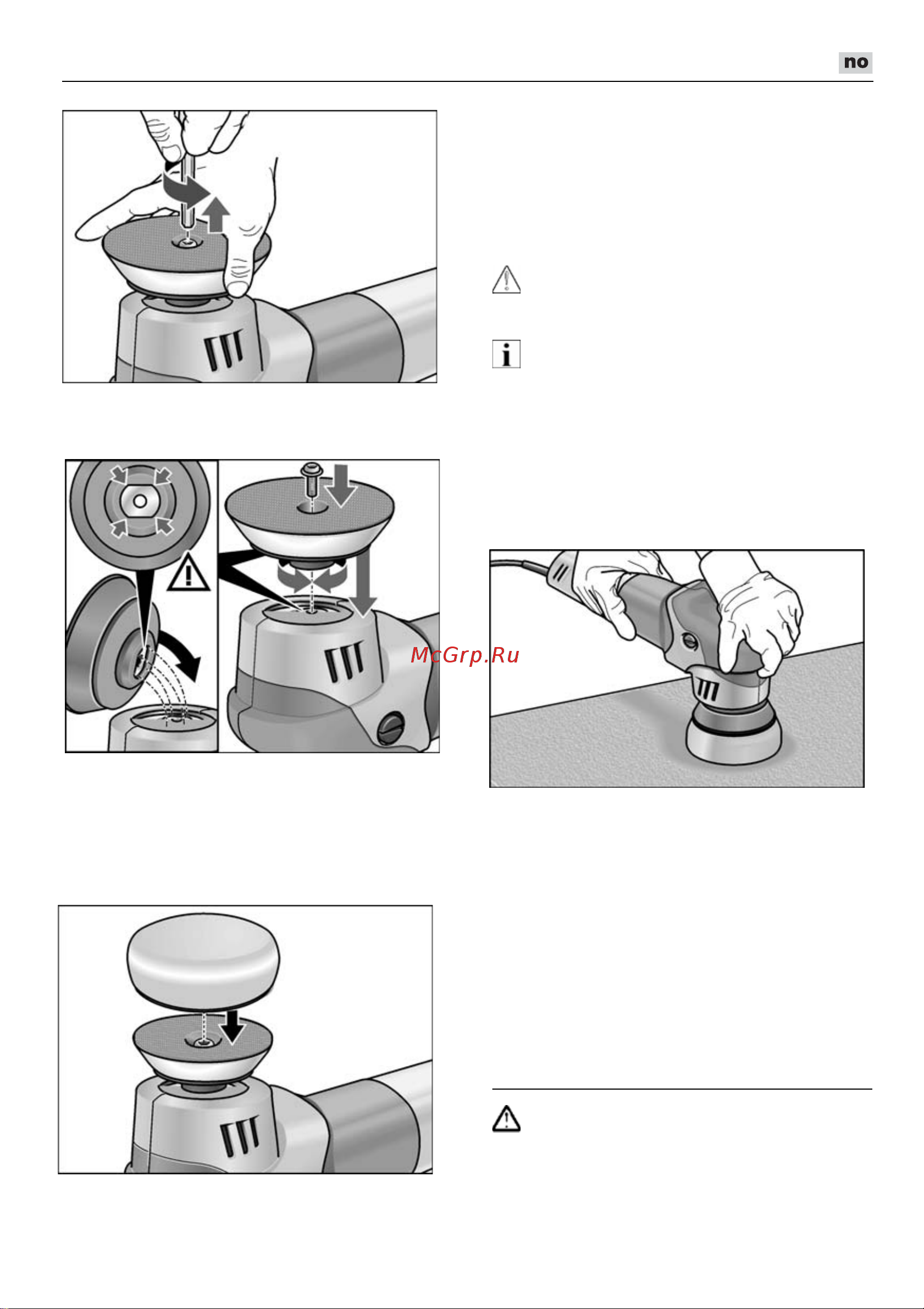 no

McGrp.Ru