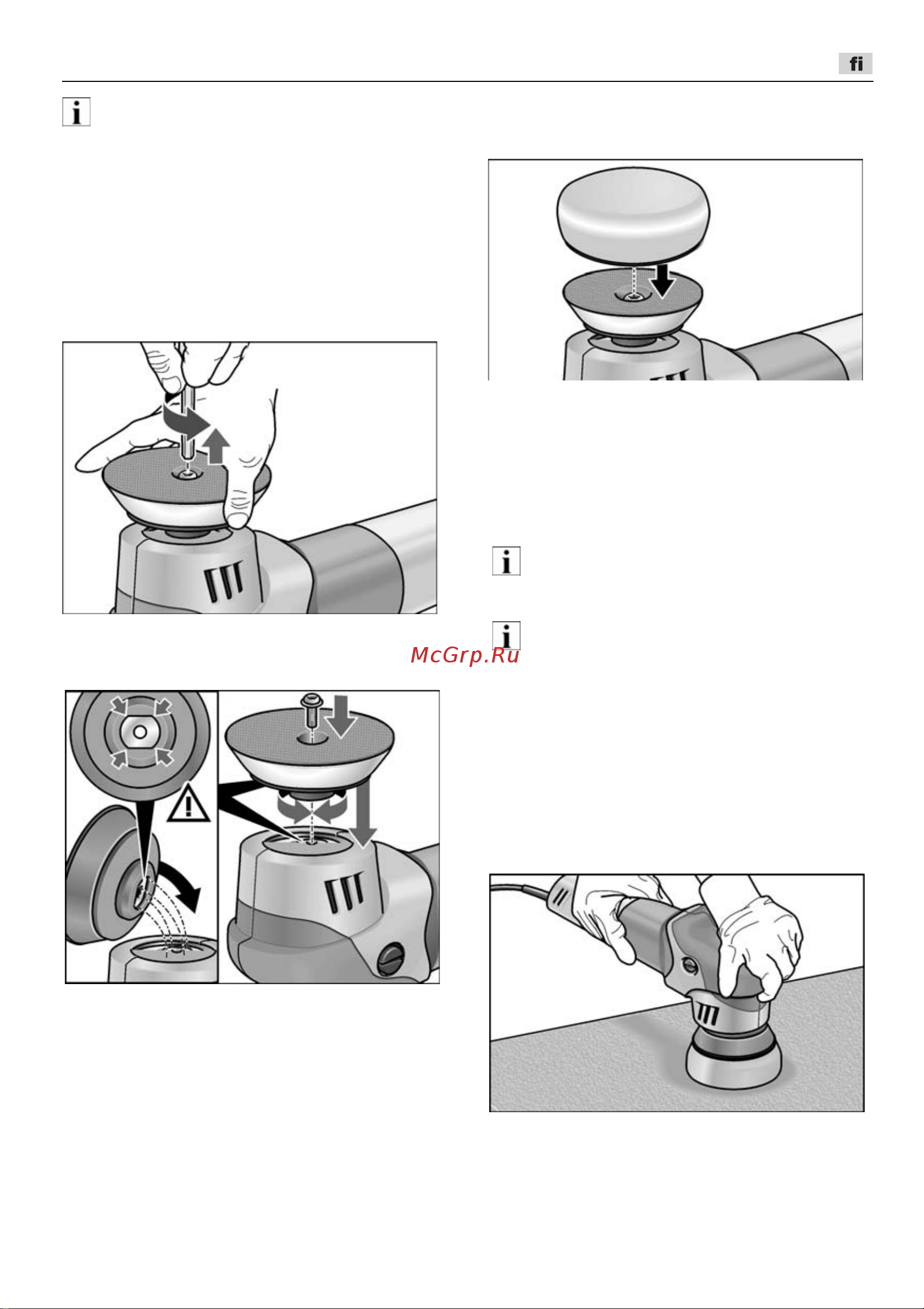 fi

McGrp.Ru