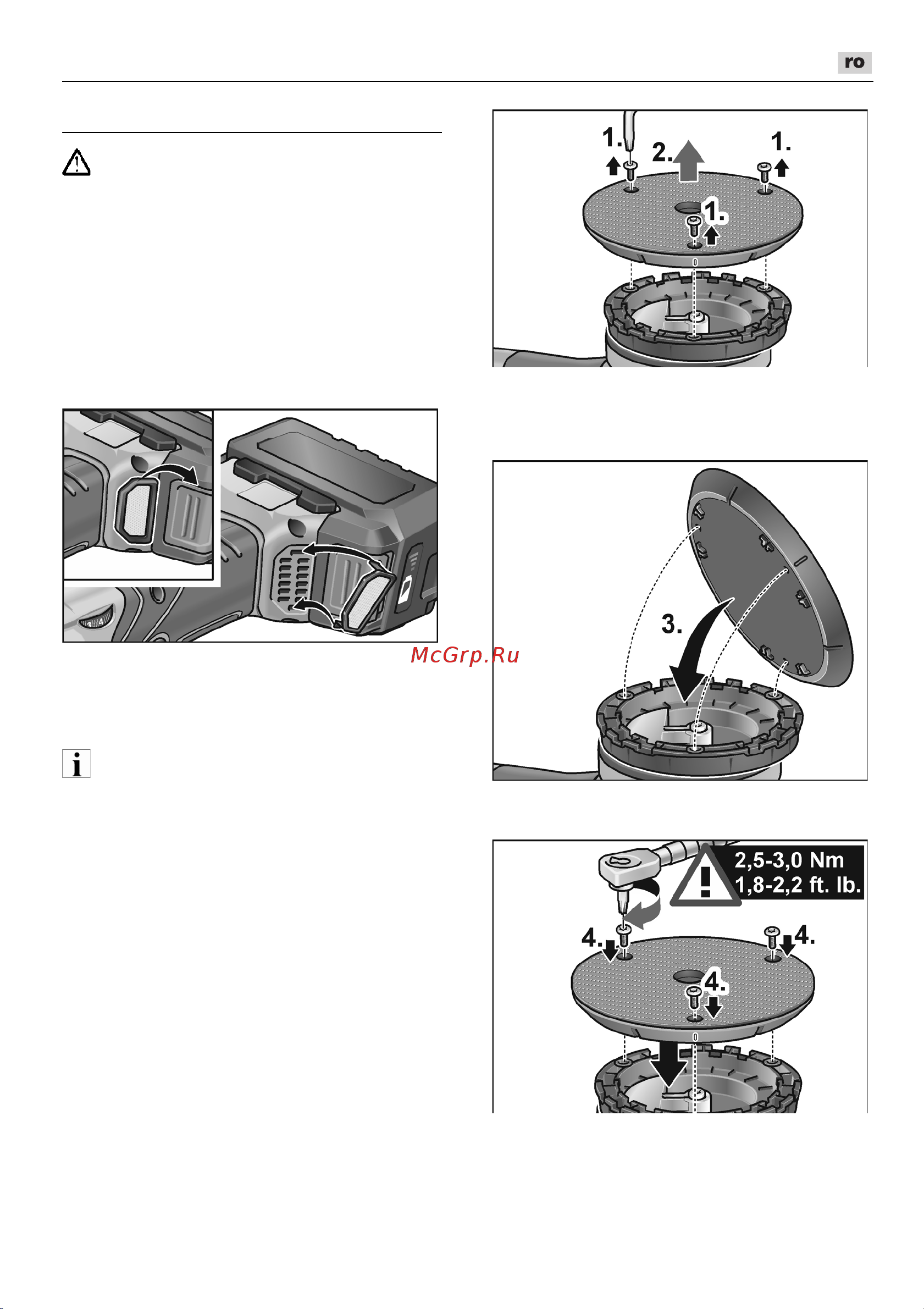 ro

1.
2.
1.
1.

McGrp.Ru

3.

2,5-3,0 Nm
1,8-2,2 ft. lb.
4.
4.
4.