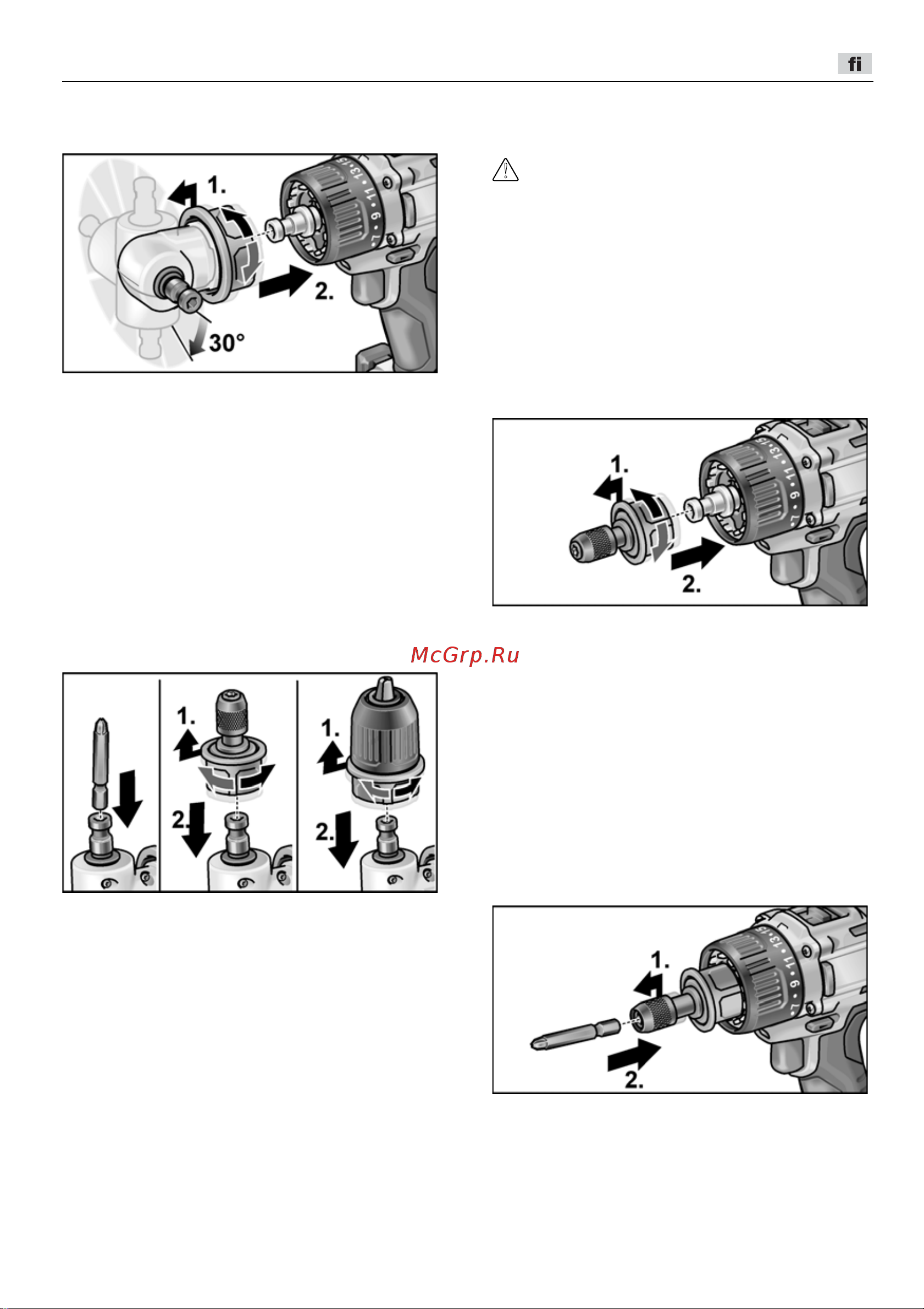 fi

1.

2.

30°

1.

2.

McGrp.Ru

1.

2.

1.

2.

1.

2.