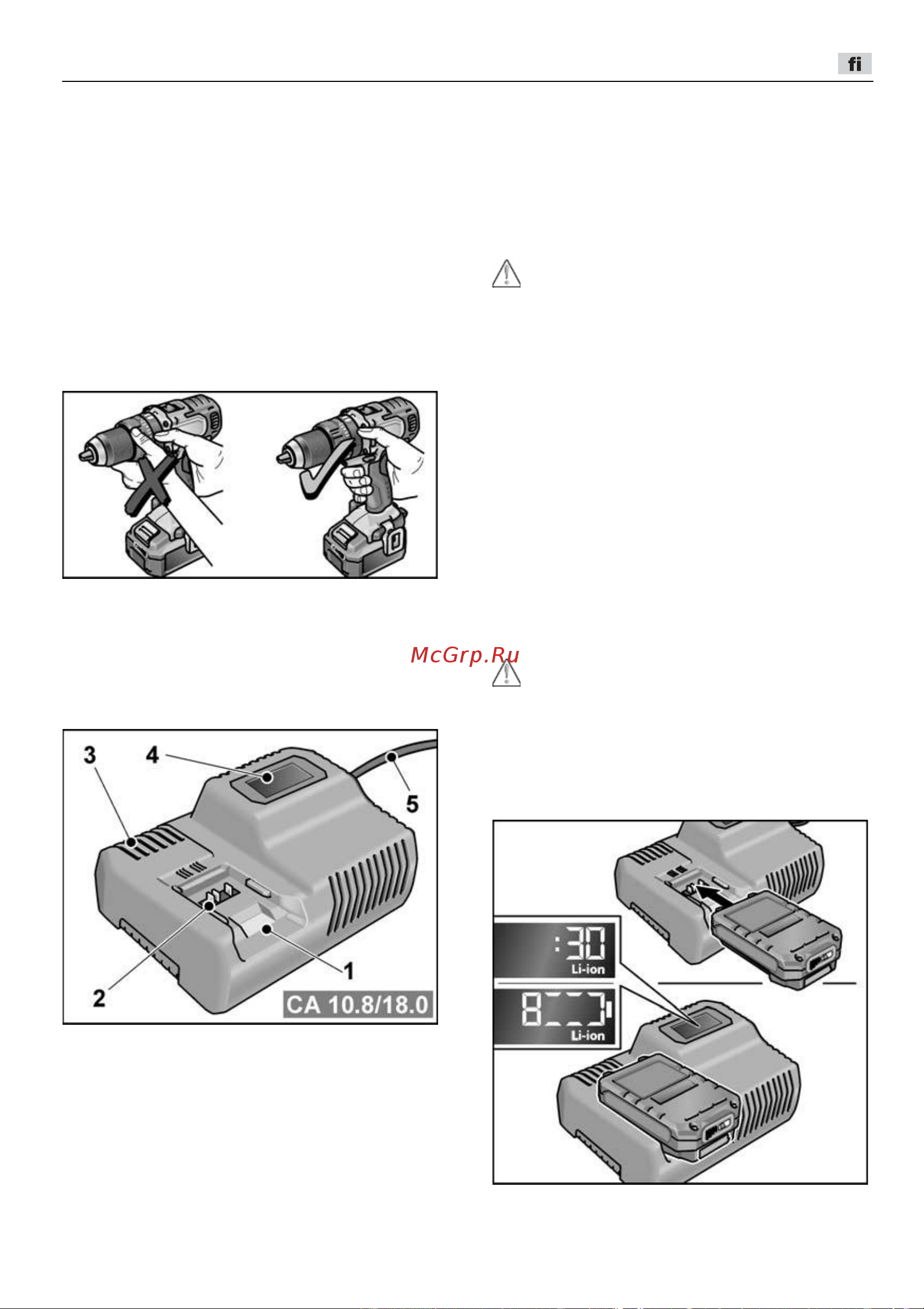 fi

McGrp.Ru

3
4
5
2
1
CA 10.8/18.0

:30
Li-ion
8
Li-ion