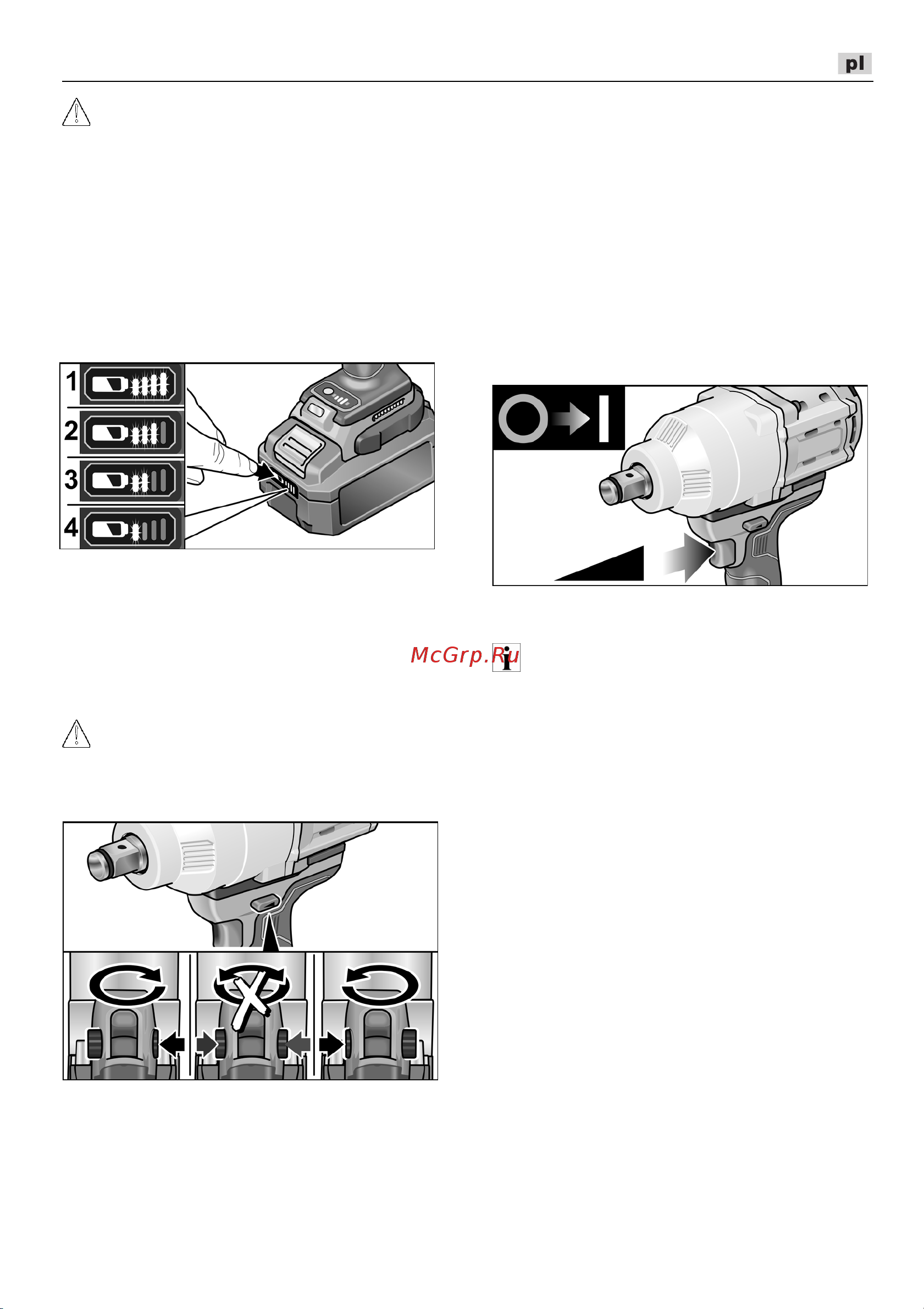 pl

1
2
3
4

McGrp.Ru