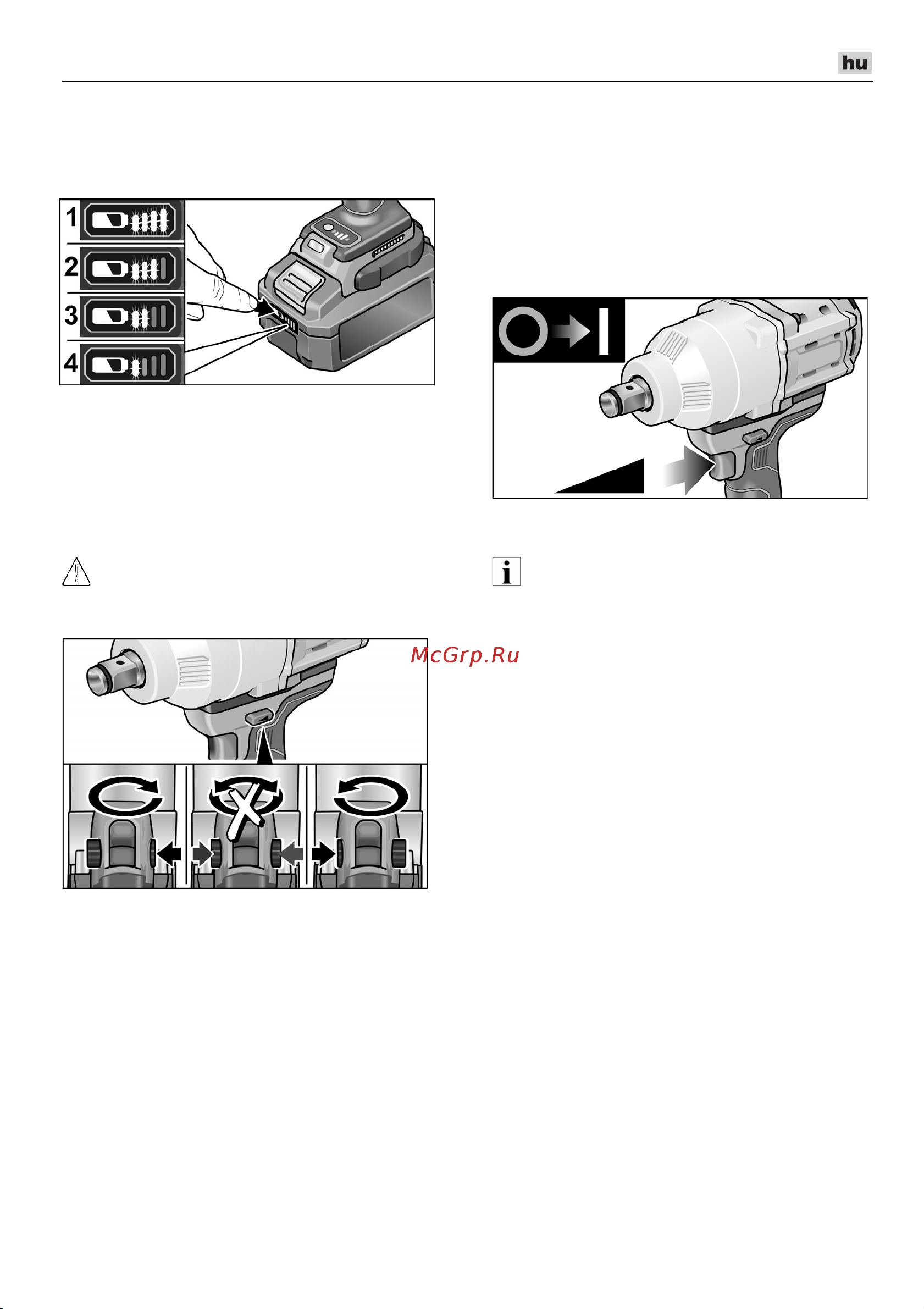 hu

1
2
3
4

McGrp.Ru