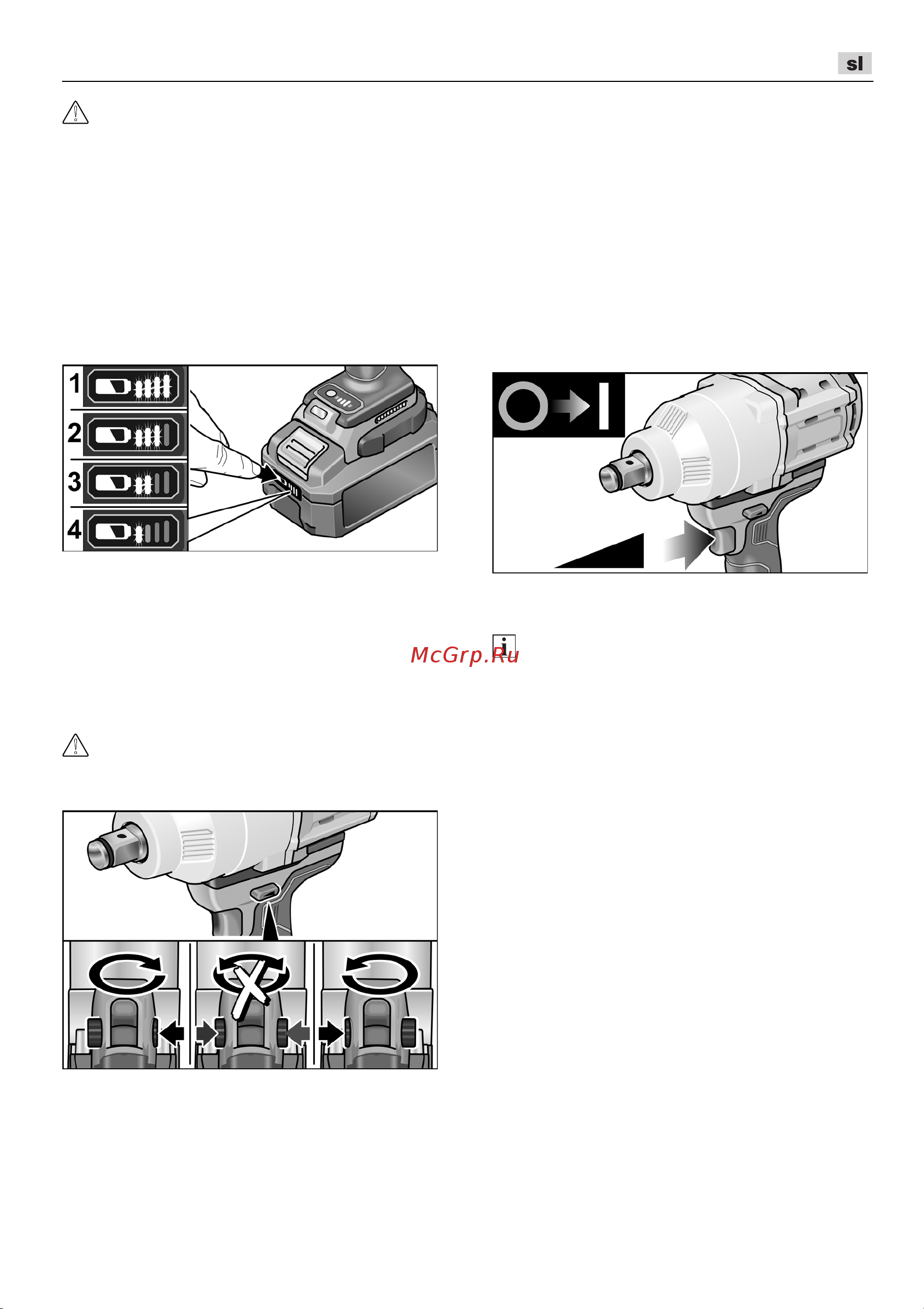 sl

1
2
3
4

McGrp.Ru