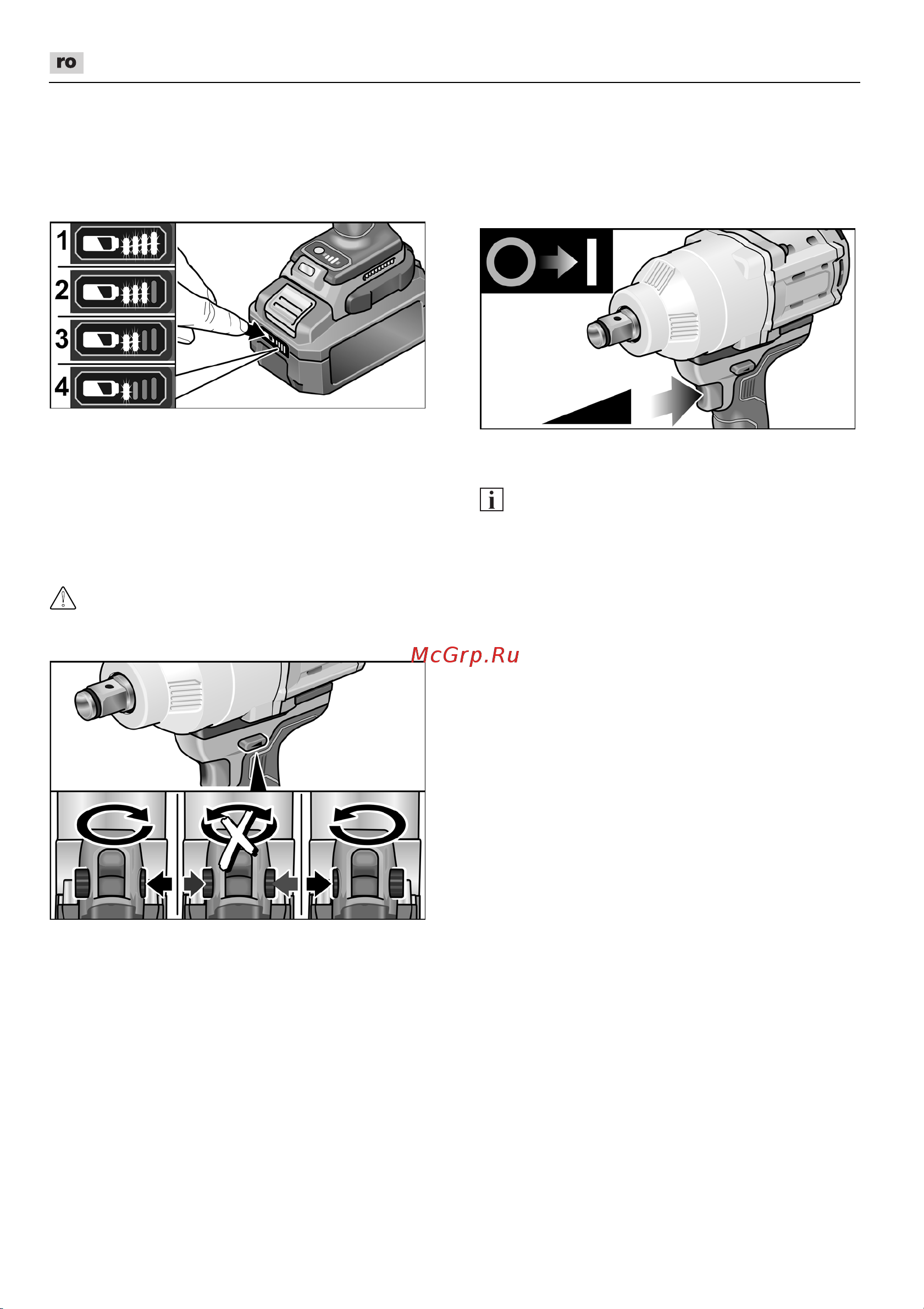 ro

1
2
3
4

McGrp.Ru