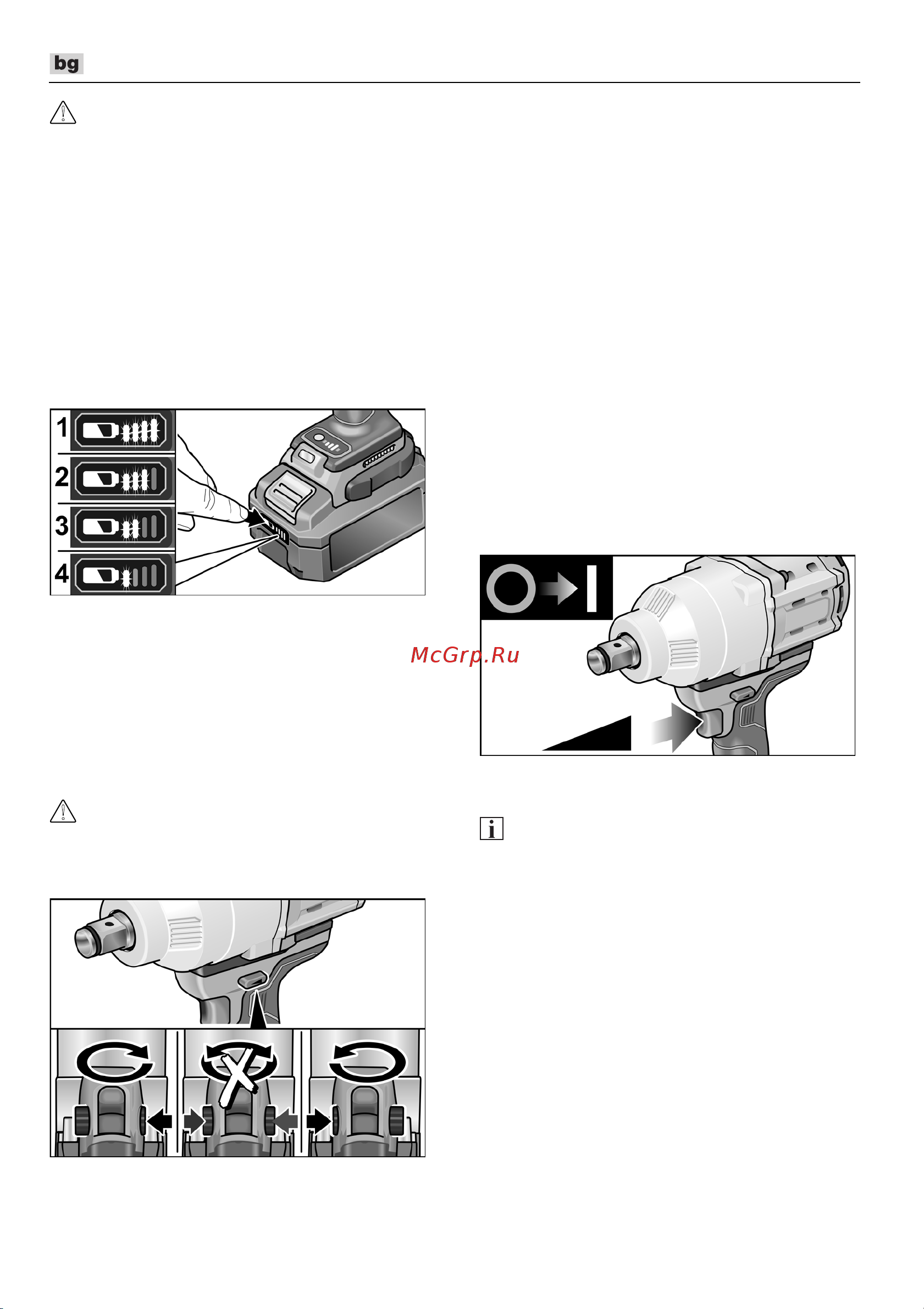 bg

1
2
3
4

McGrp.Ru