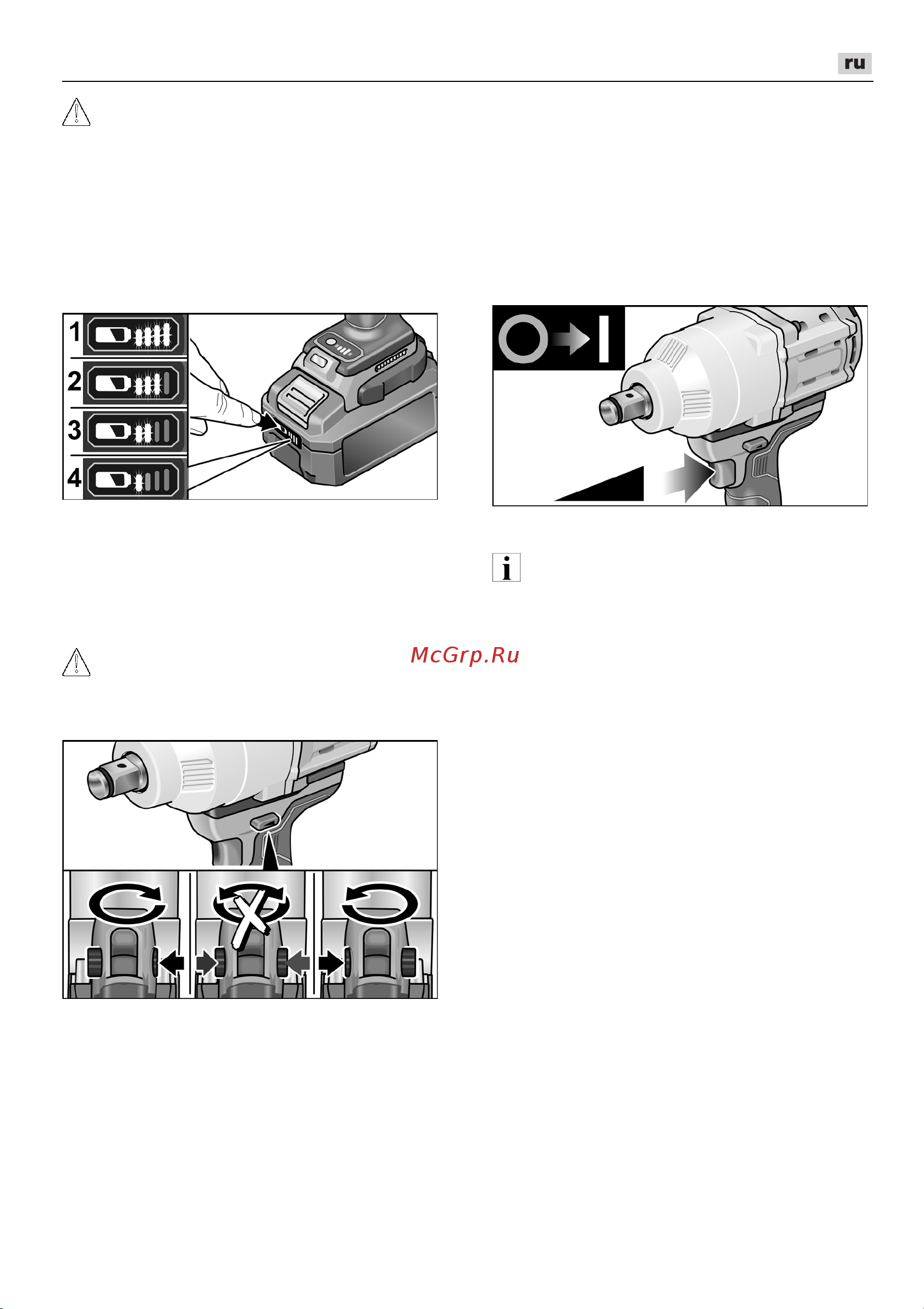 ru

1
2
3
4

McGrp.Ru