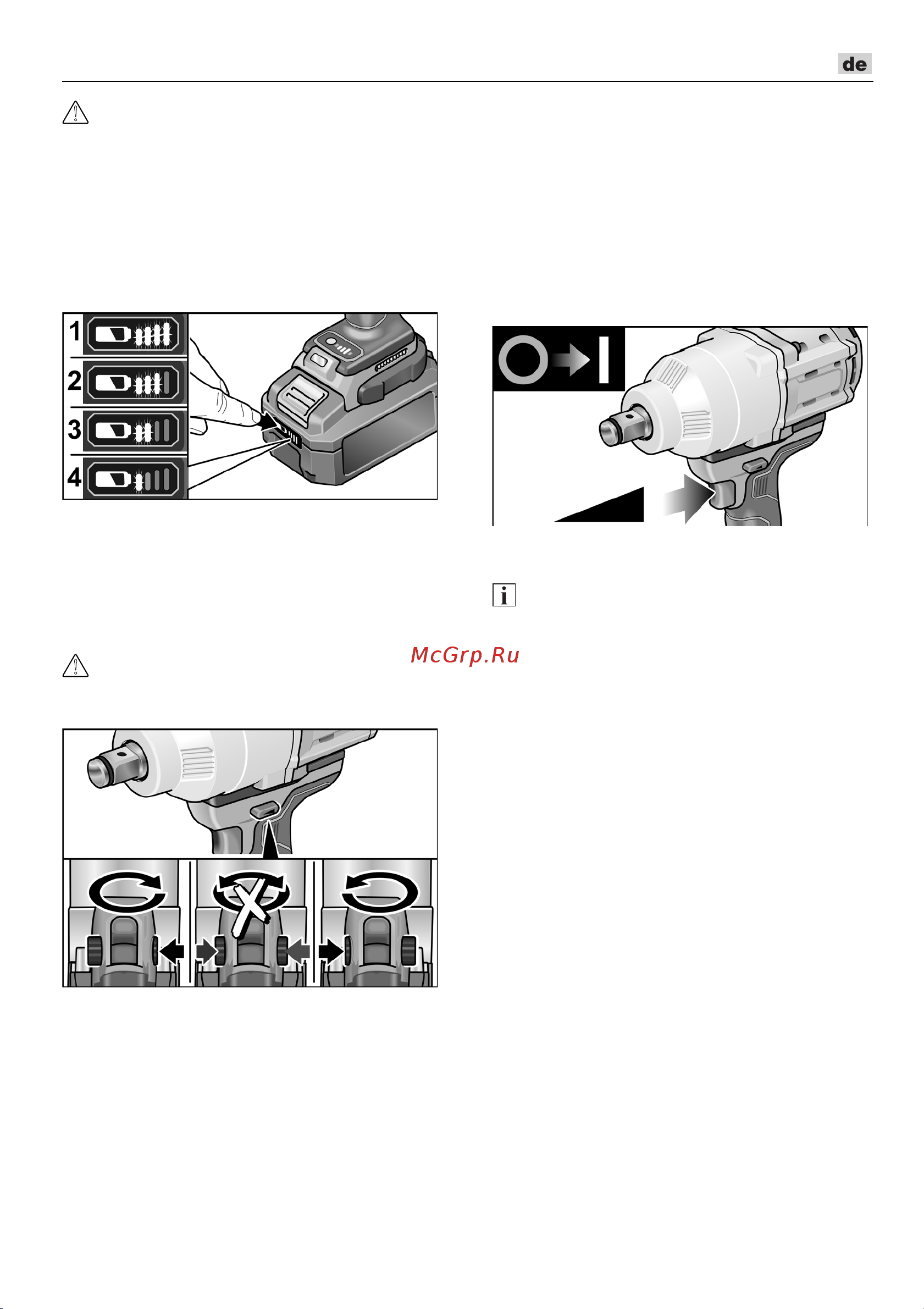 de

1

2

3

4

McGrp.Ru