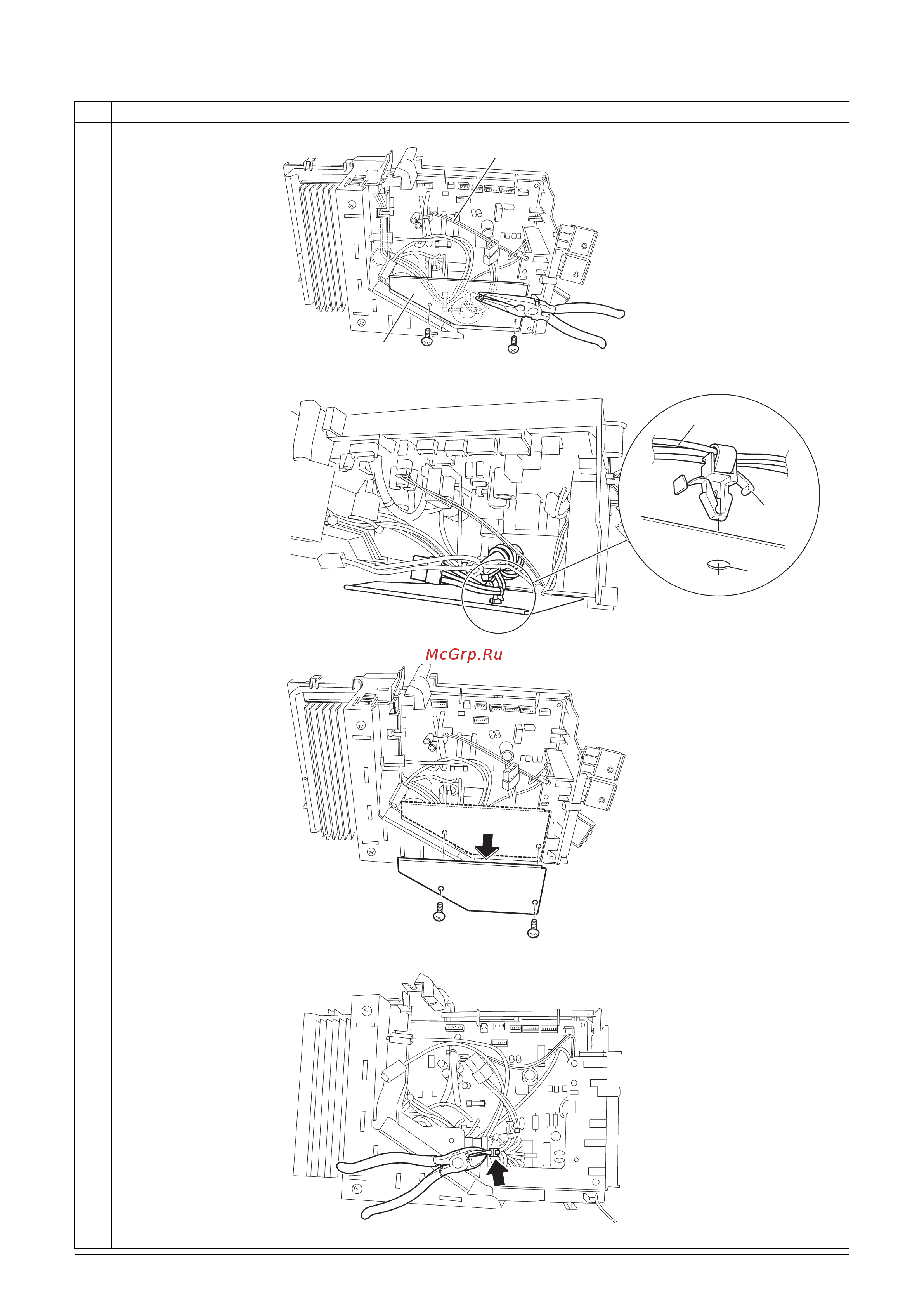 McGrp.Ru