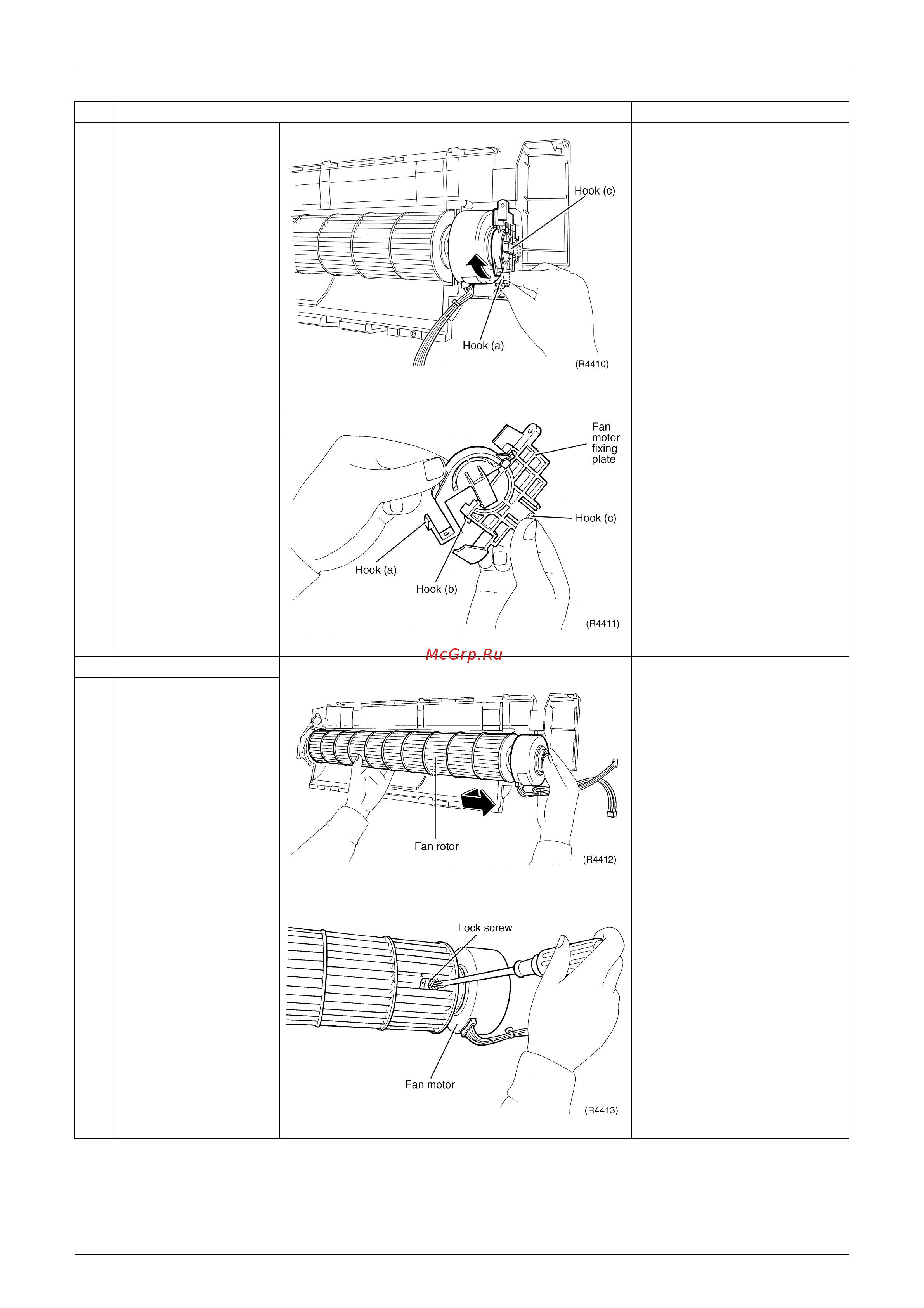 Hook (c)

Hook (a)

(R4410)

Fan motor fixing plate

Hook (c)

Hook (a)

Hook (b)

(R4411)

McGrp.Ru

Fan rotor

(R4412)

Lock screw

Fan motor

(R4413)