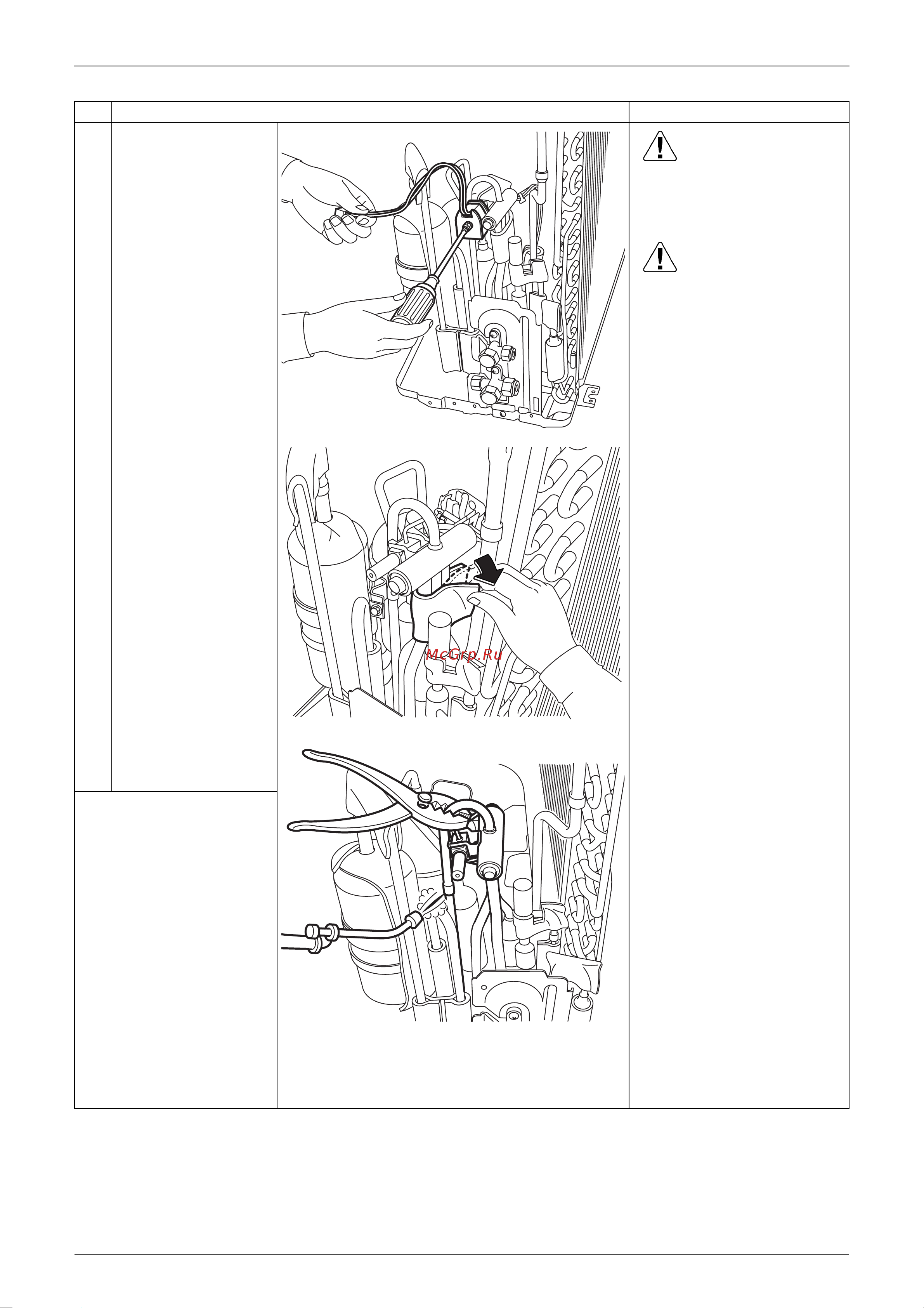 McGrp.Ru