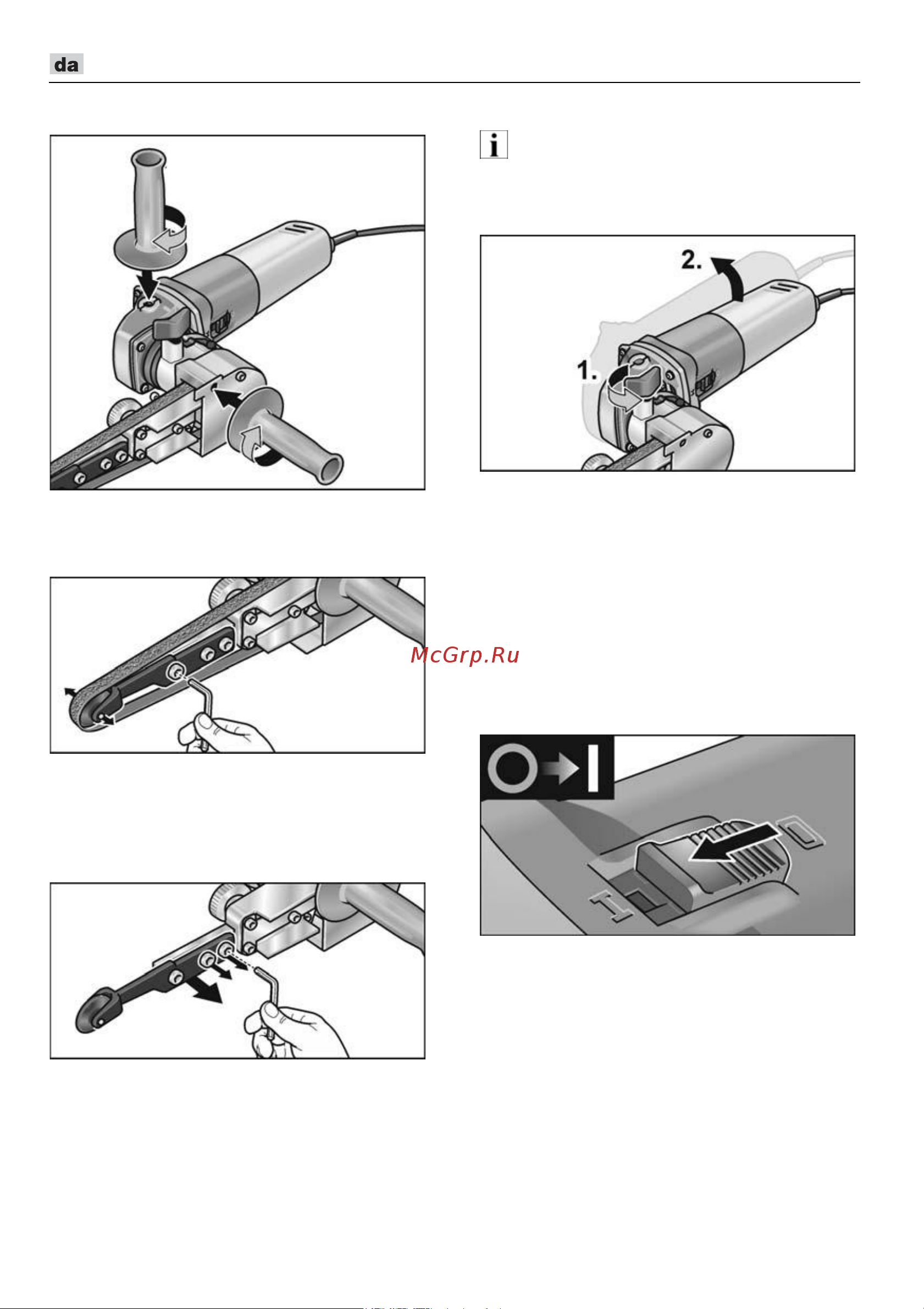 da

i

2.

1.

McGrp.Ru

I

0