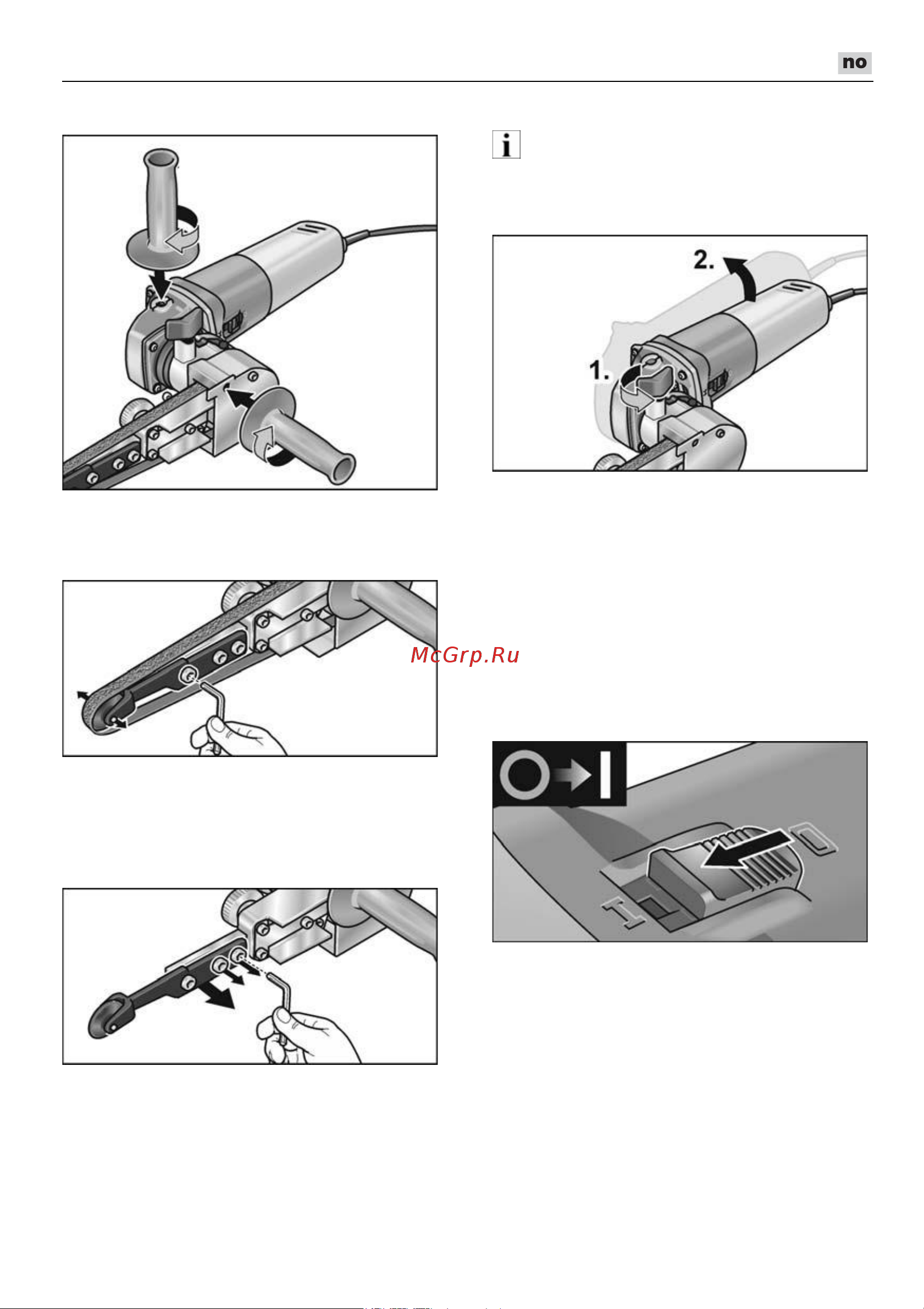 no

i

2.

1.

McGrp.Ru

I

0