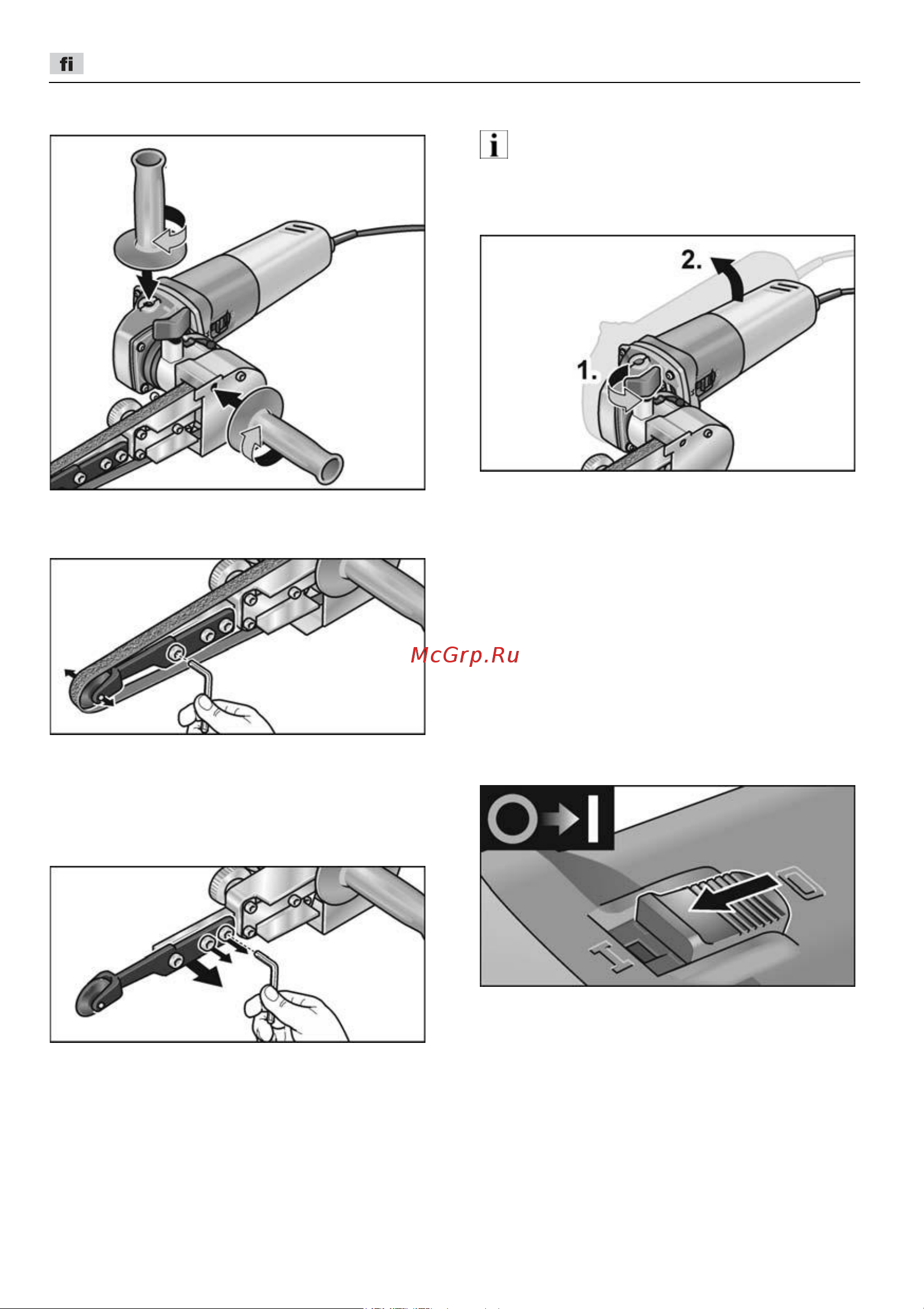 fi

i

2.

1.

McGrp.Ru

O

I