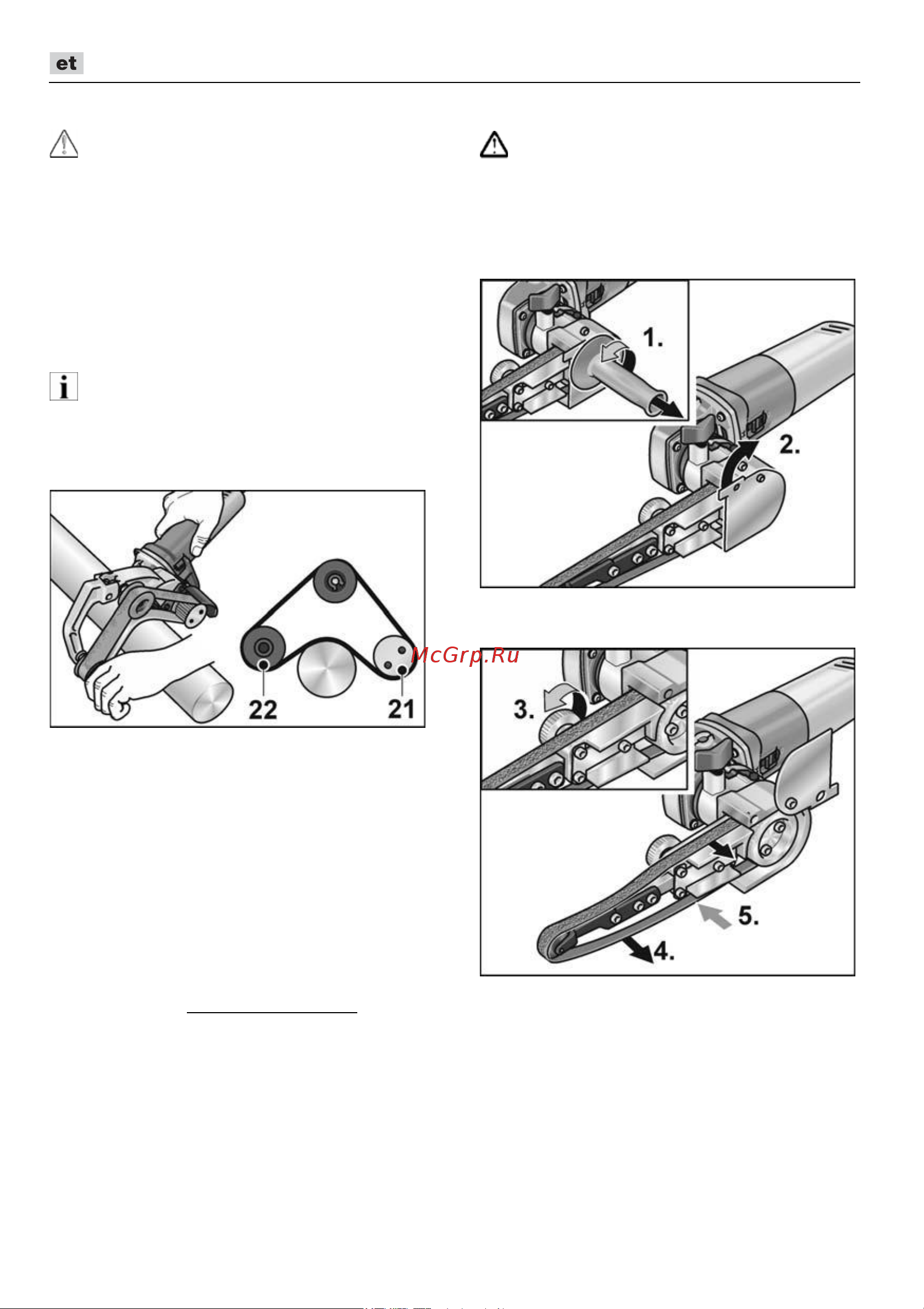 et

22

21

McGrp.Ru

1.

2.

3.

4.

5.