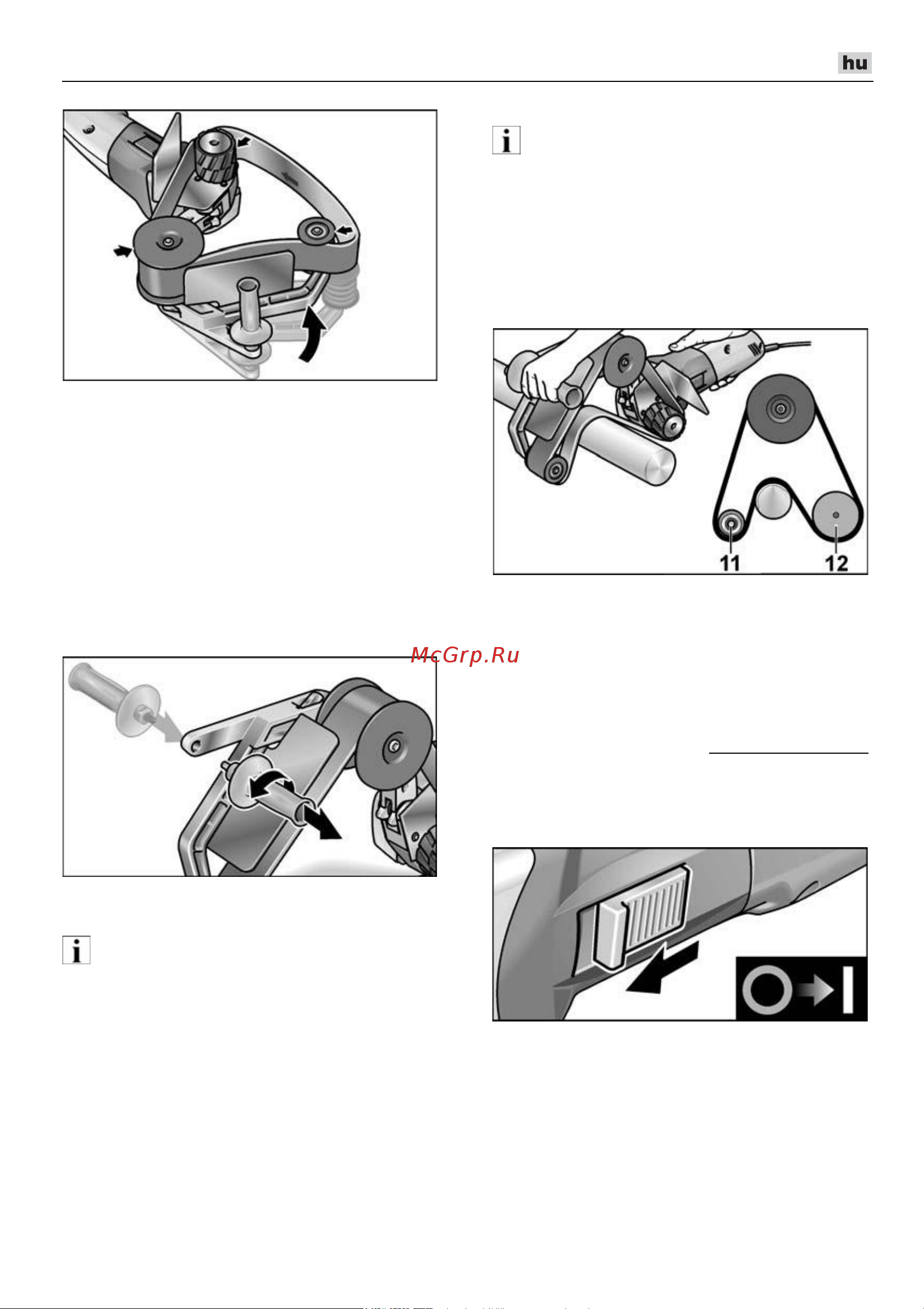 hu

i

11

12

McGrp.Ru

i