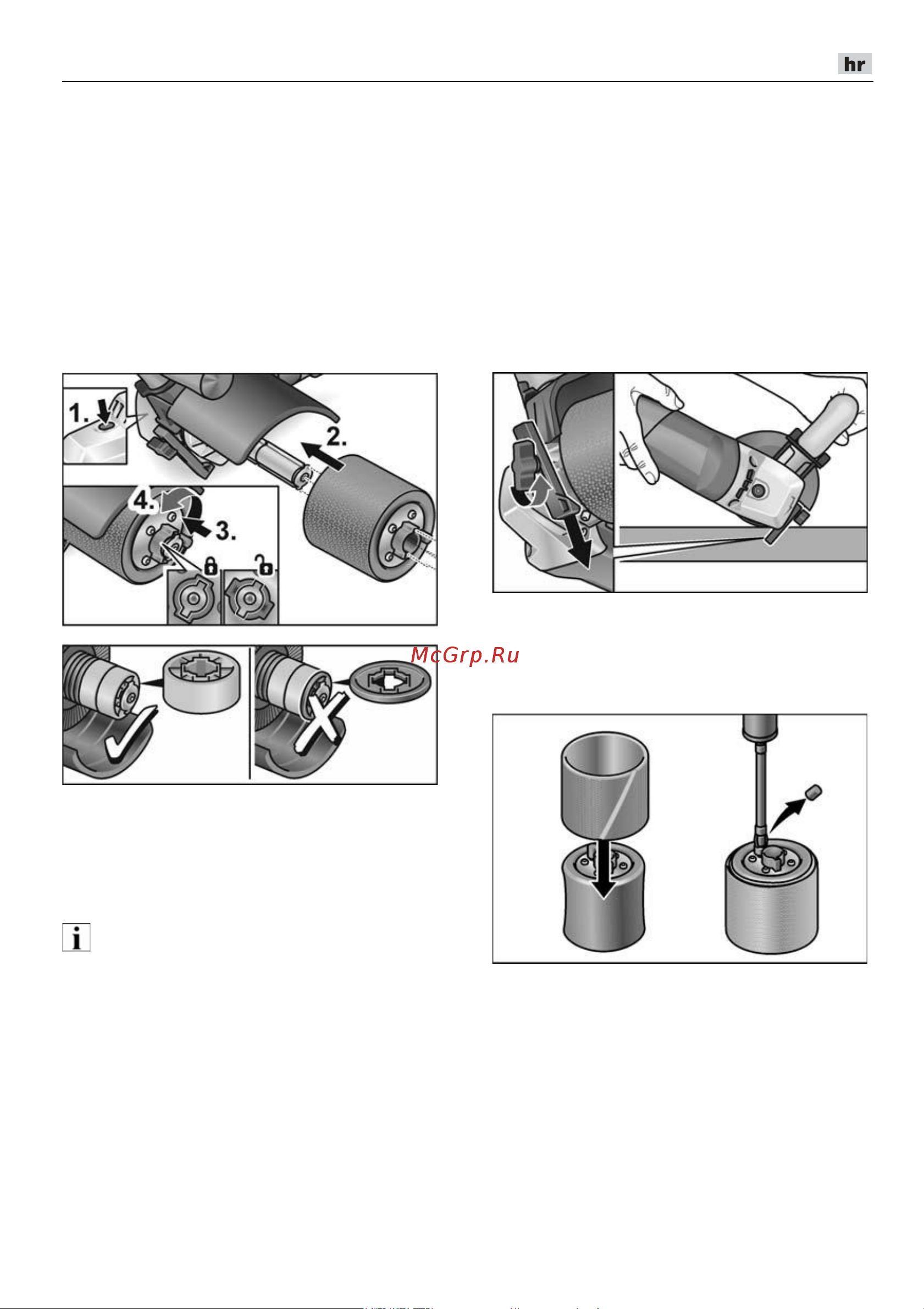 hr

1.

2.

4.

3.

McGrp.Ru

i