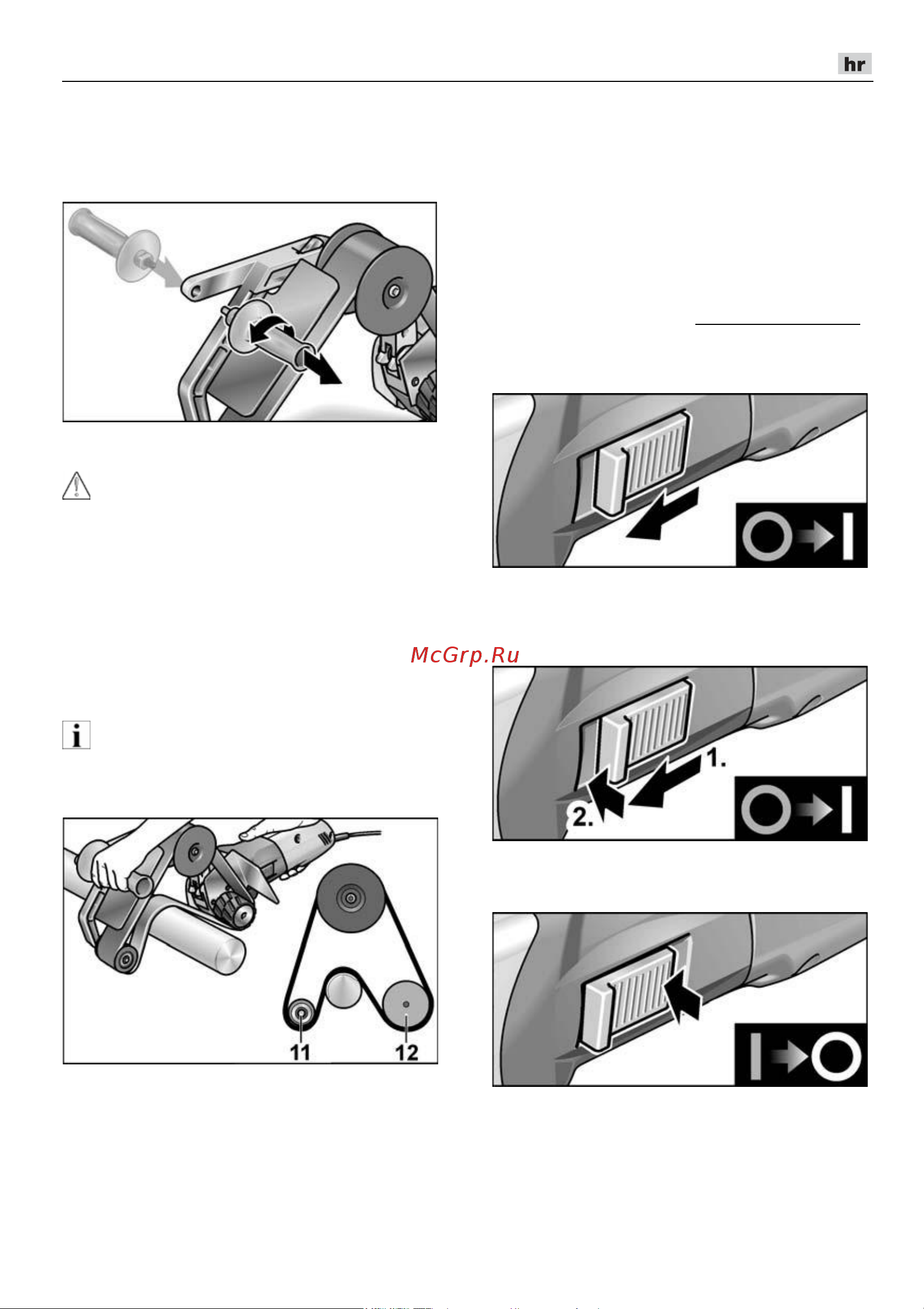 hr

McGrp.Ru

1.

2.

11

12