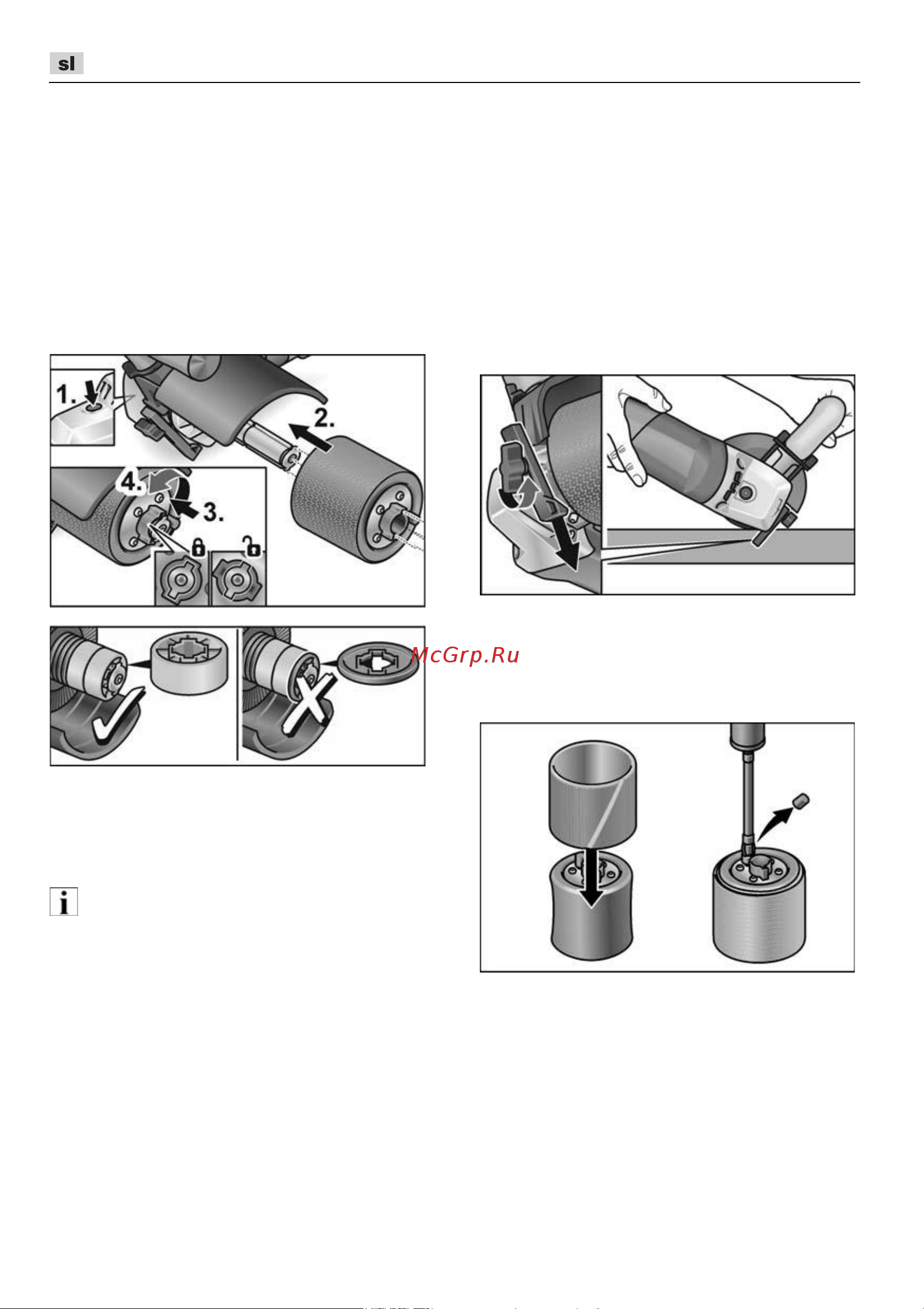 sl

1.

2.

4.

3.

McGrp.Ru

i