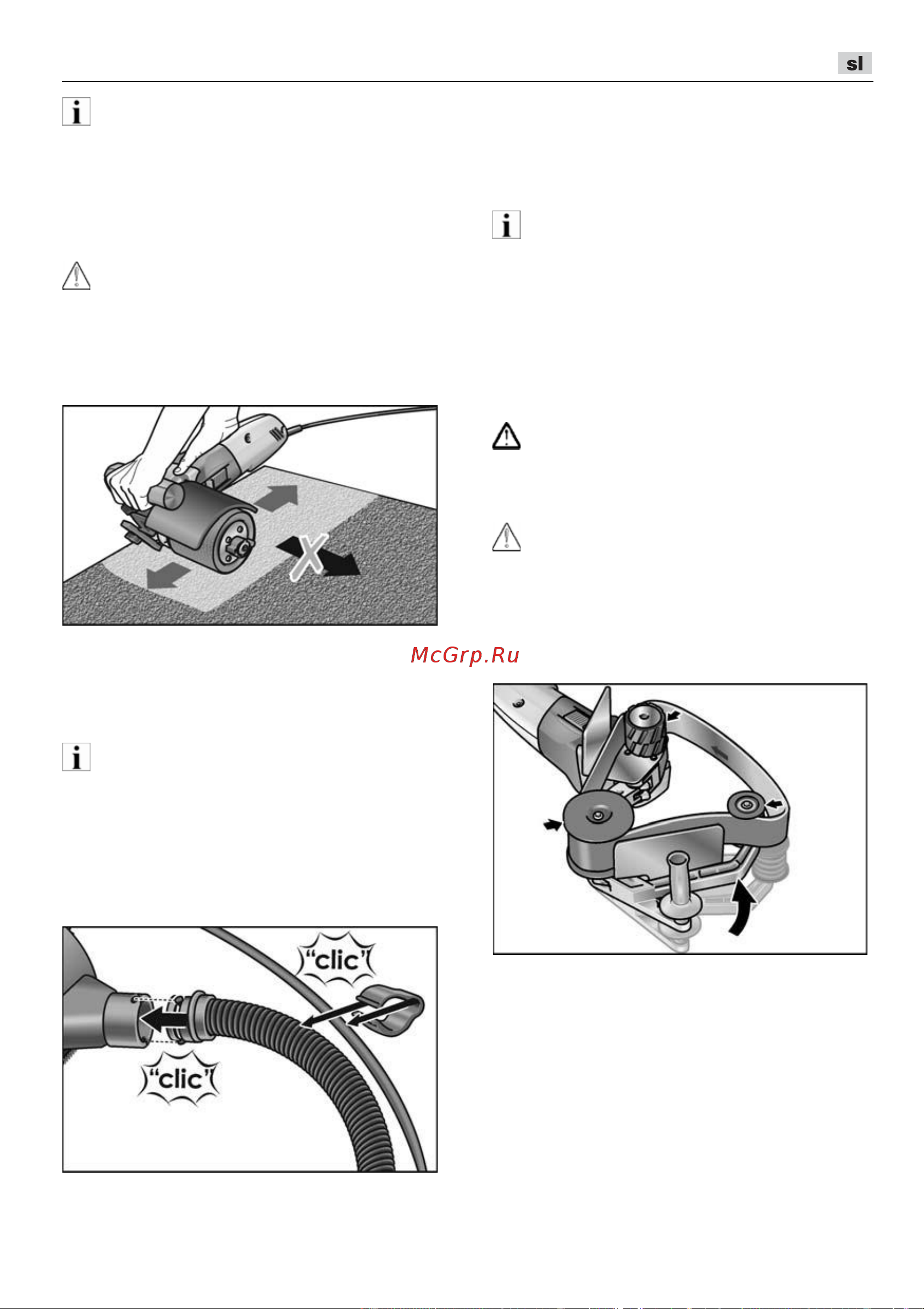 sl

McGrp.Ru

"clic"

"clic"