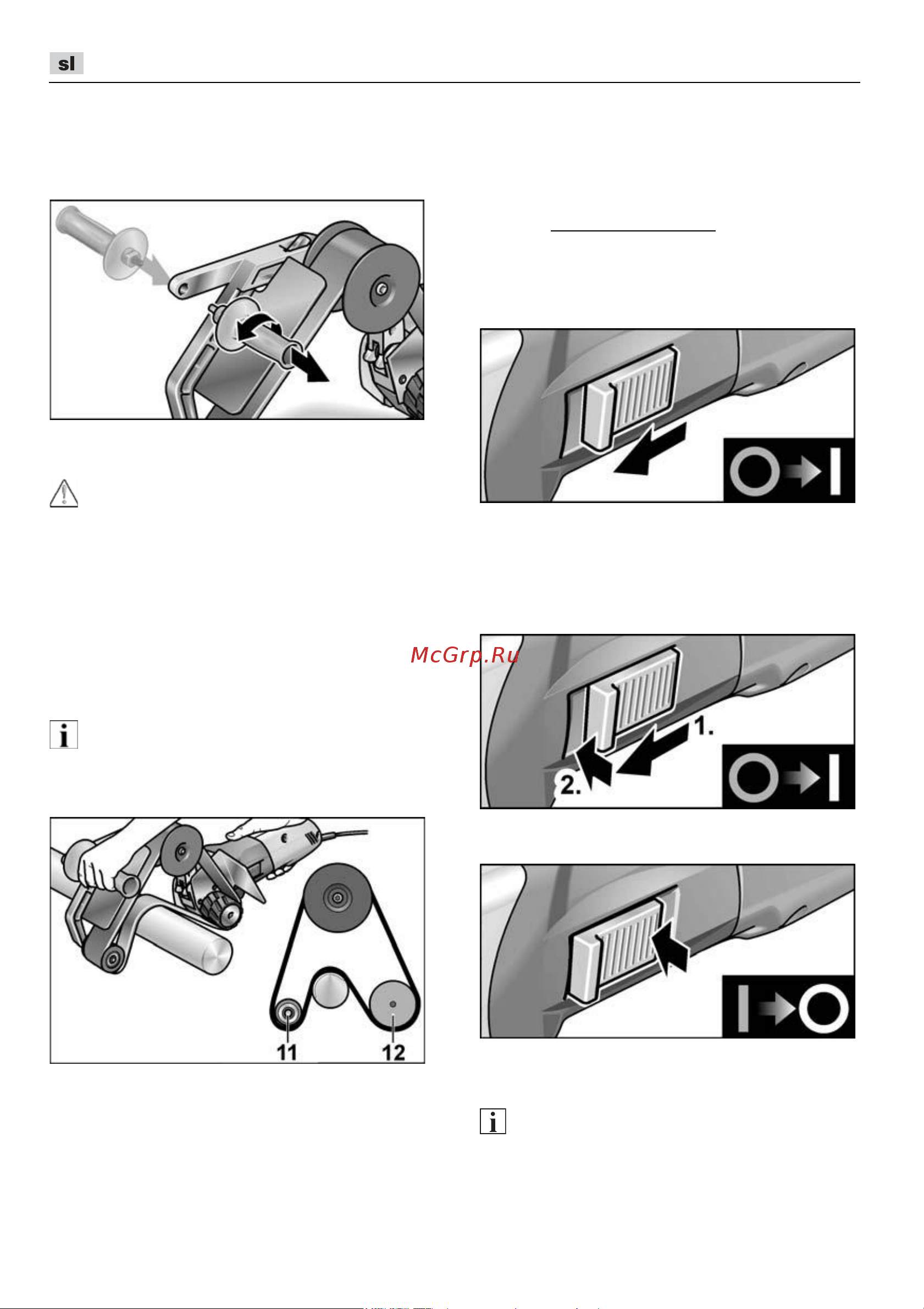 sl

McGrp.Ru

1.

2.

11

12