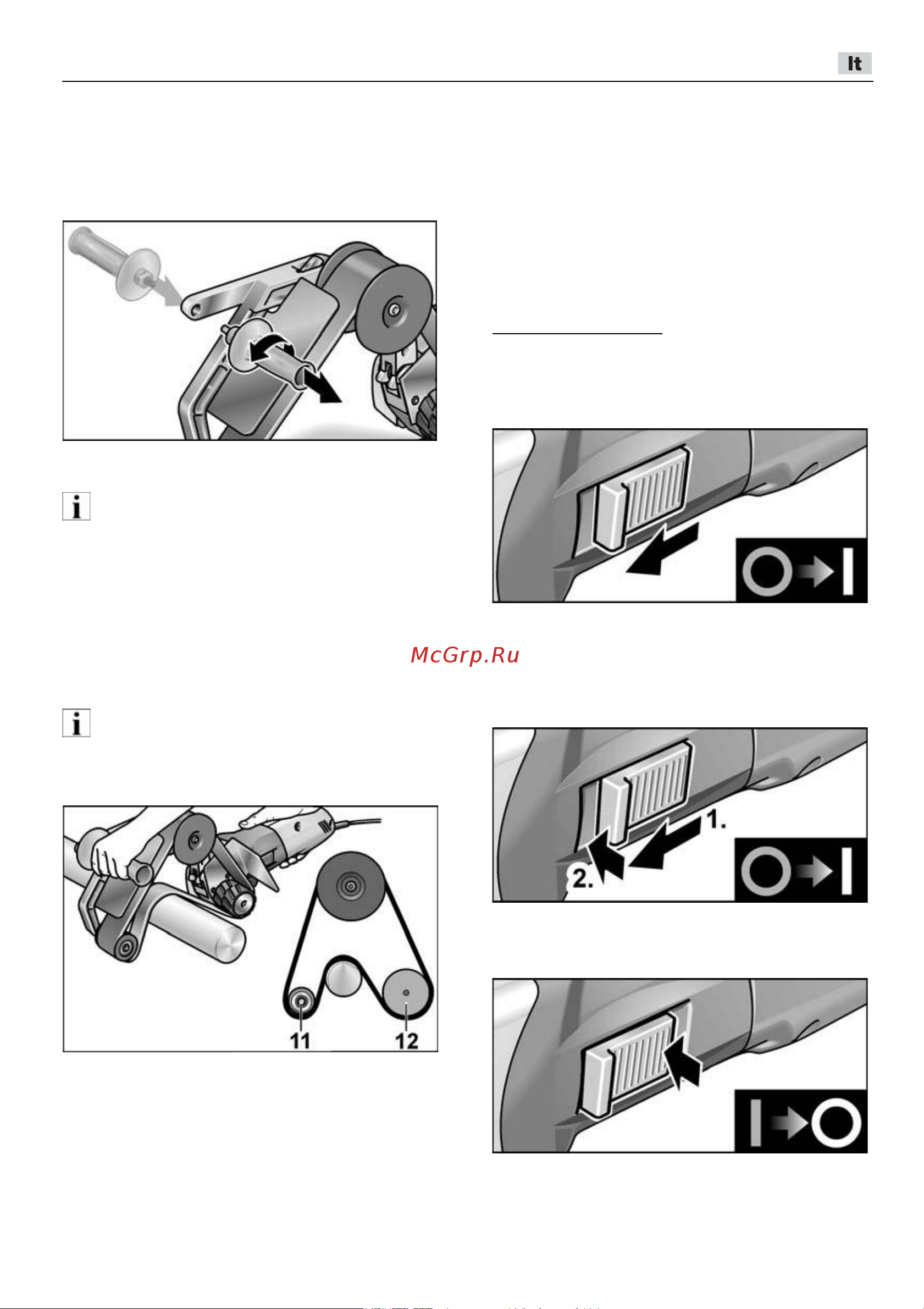 It

McGrp.Ru

1.

2.

11

12