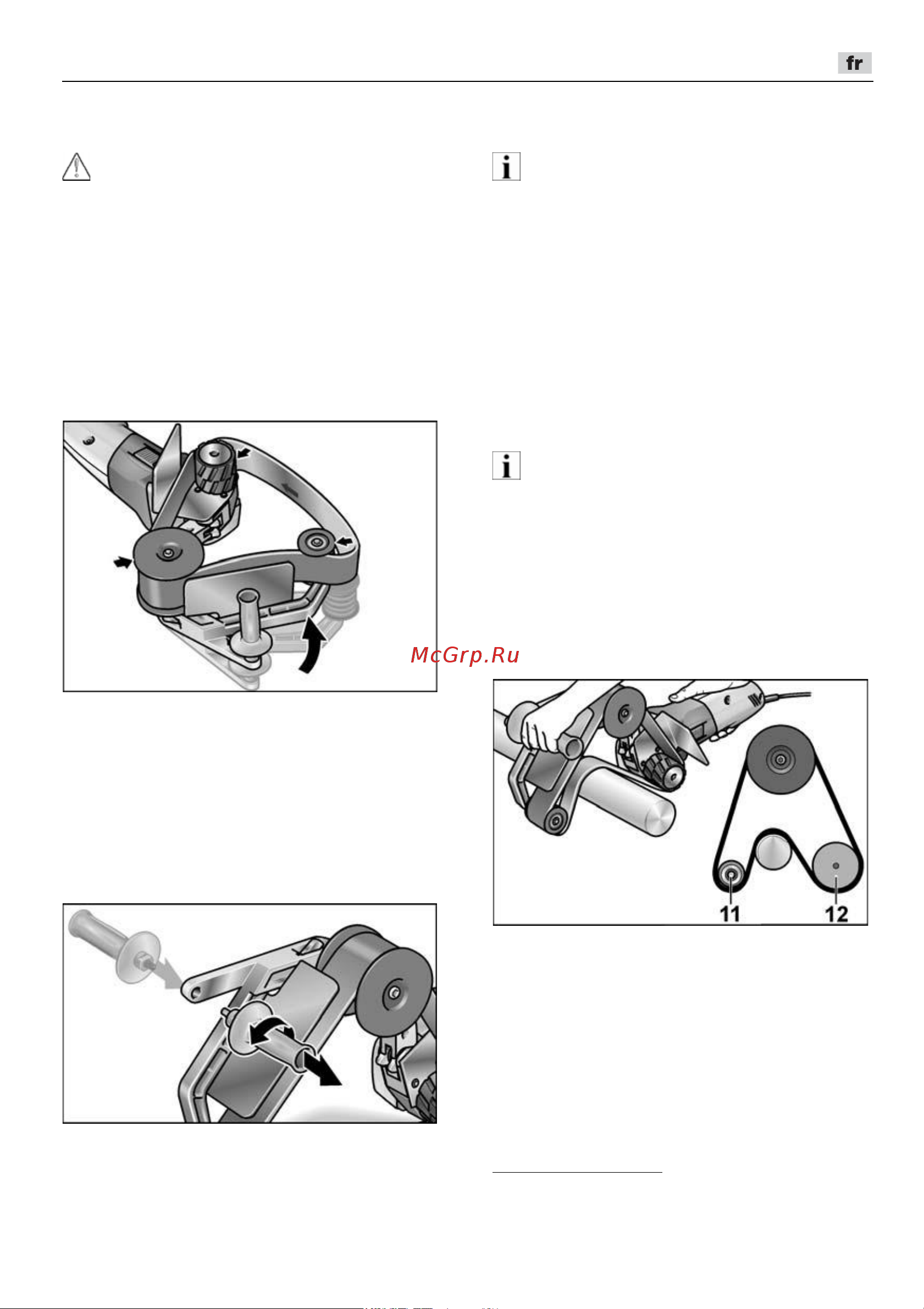 fr

McGrp.Ru

11

12