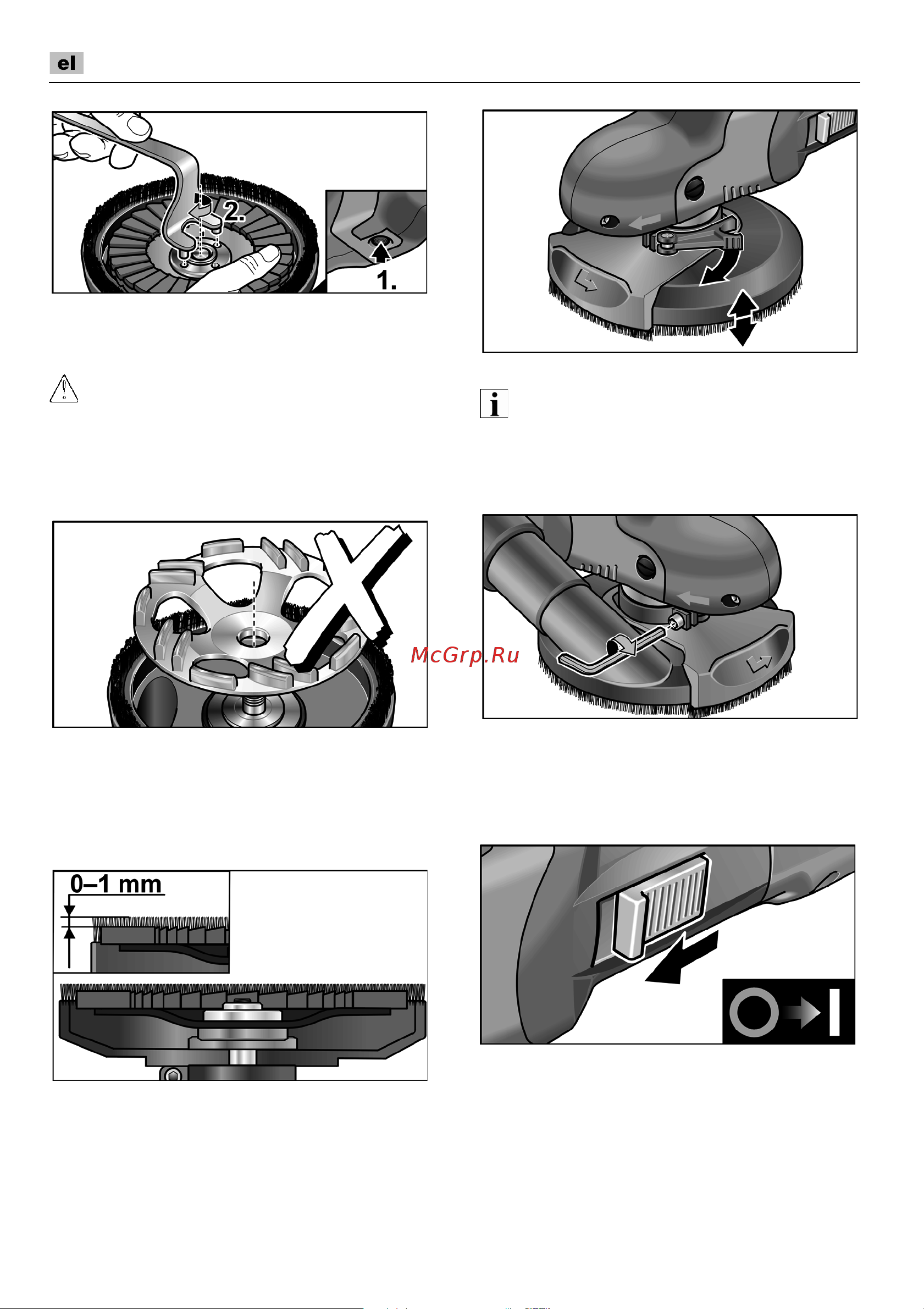 el

2.

1.

McGrp.Ru

0–1 mm