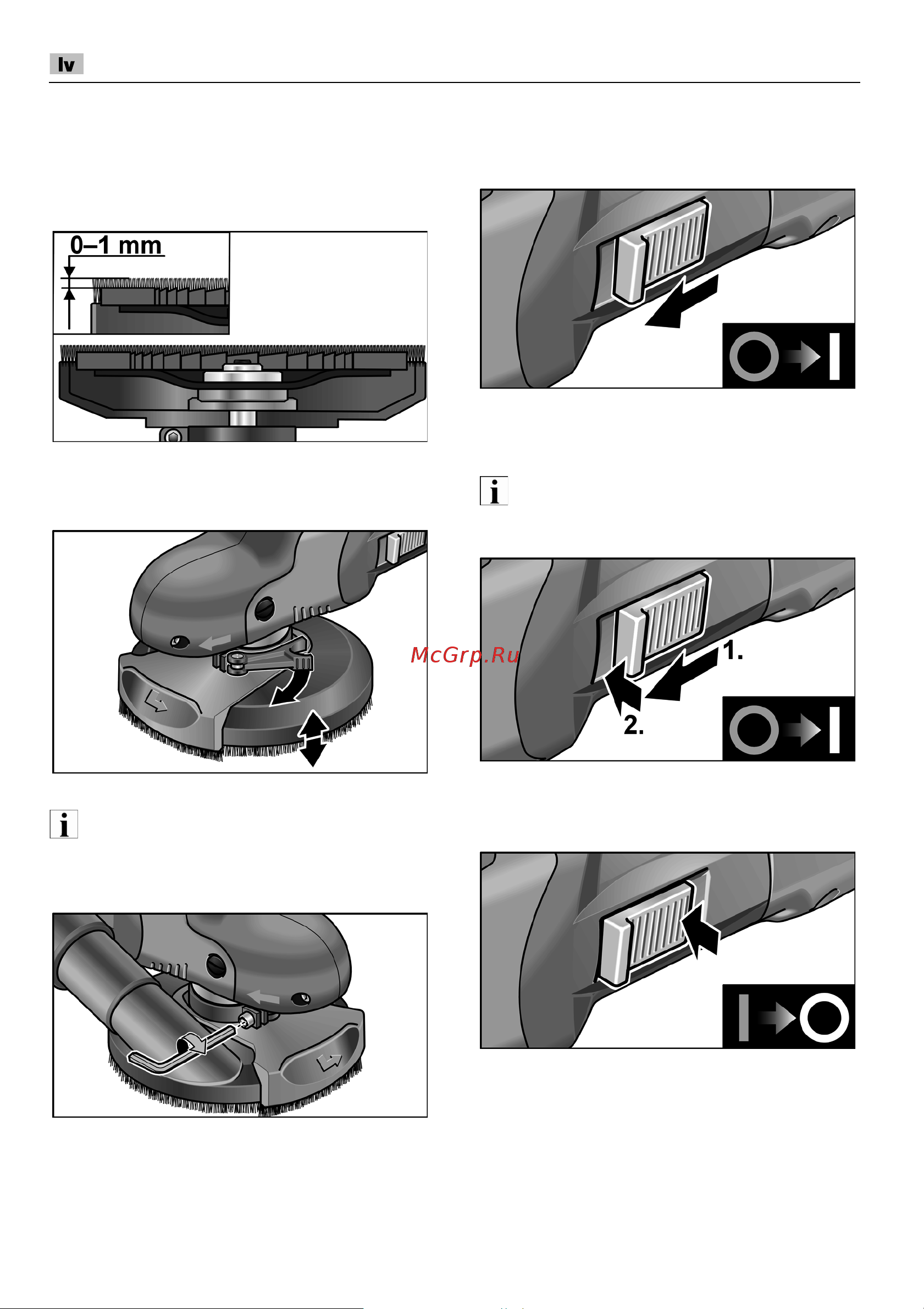 lv

0–1 mm

i

McGrp.Ru

i

1.

2.