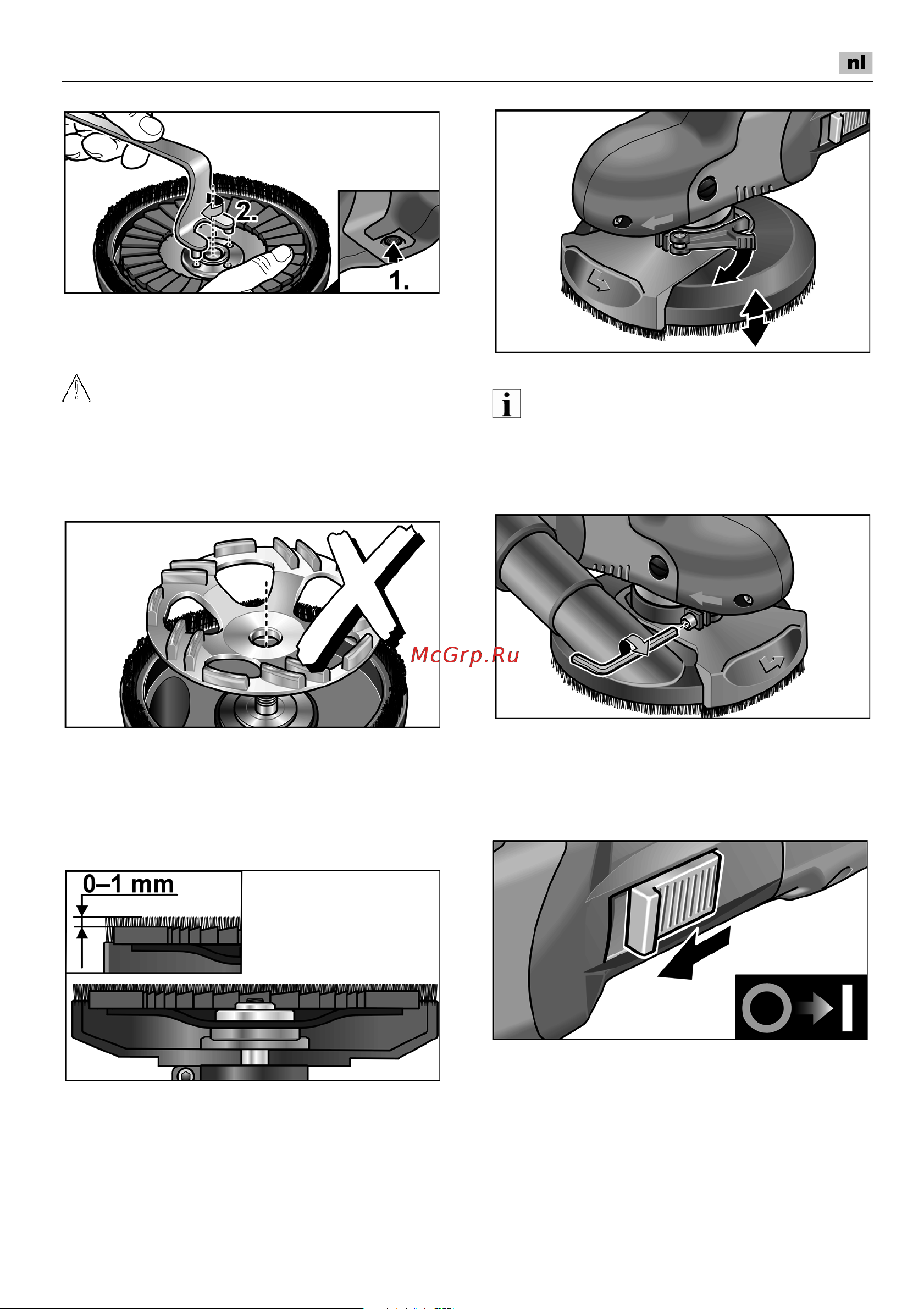 nl

2.

1.

McGrp.Ru

0–1 mm