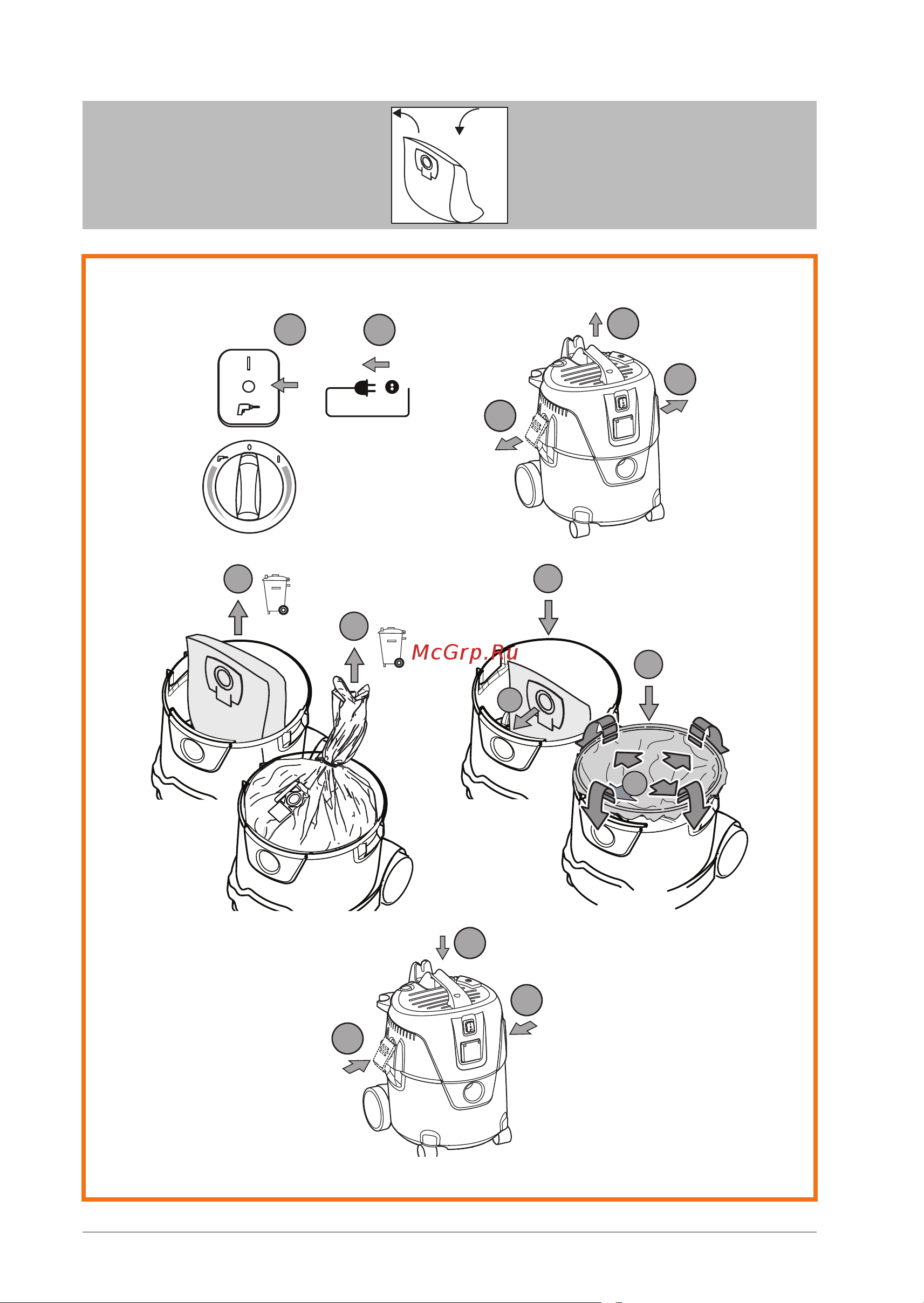 McGrp.Ru