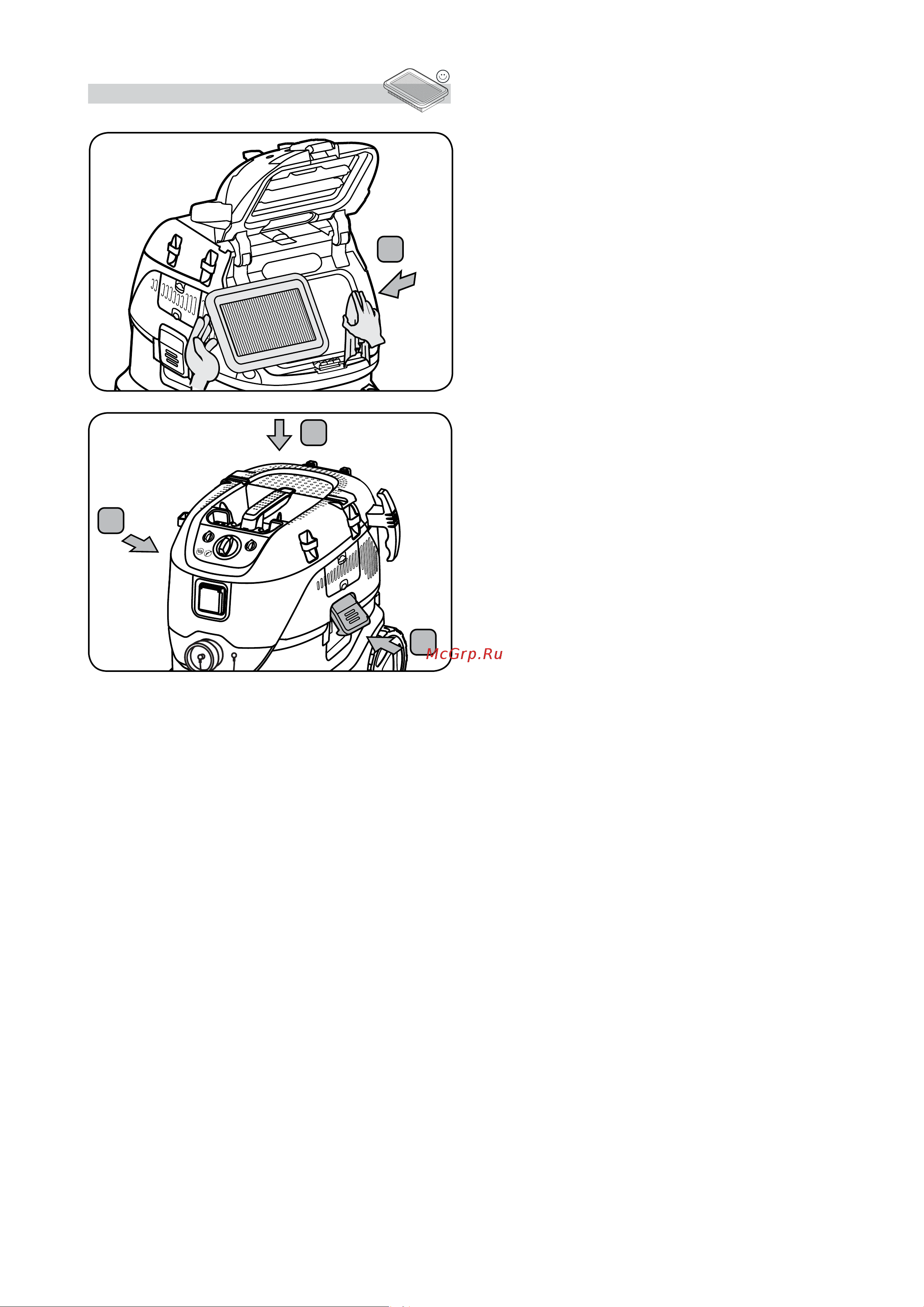 McGrp.Ru